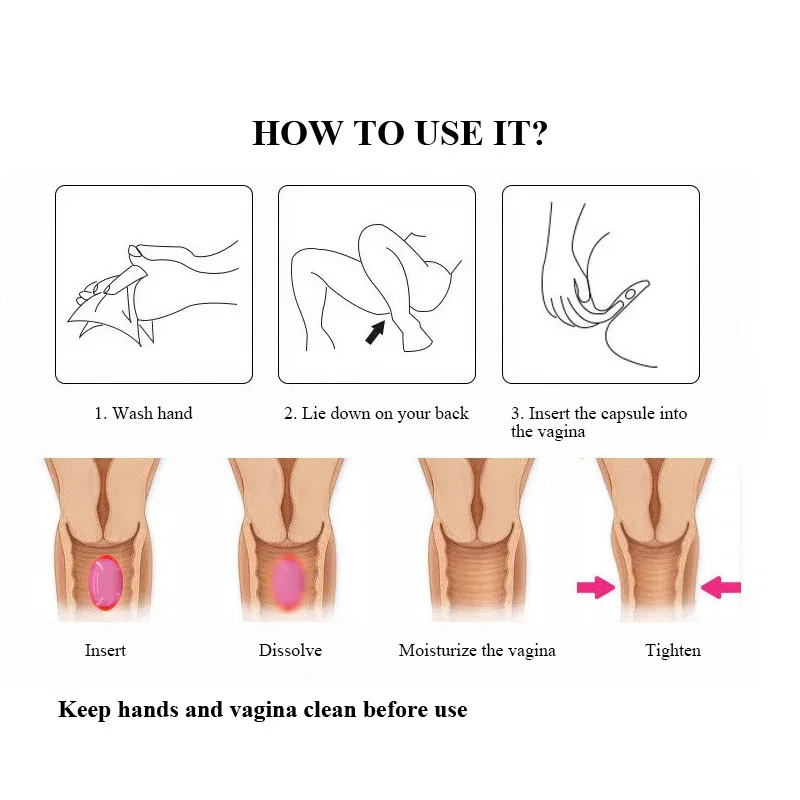 HOW TO USE IT?

1. Wash hand

2. Lie down on your back

3. Insert the capsule into the vagina

Insert

Dissolve

Moisturize the vagina

Tighten

Keep hands and vagina clean before use