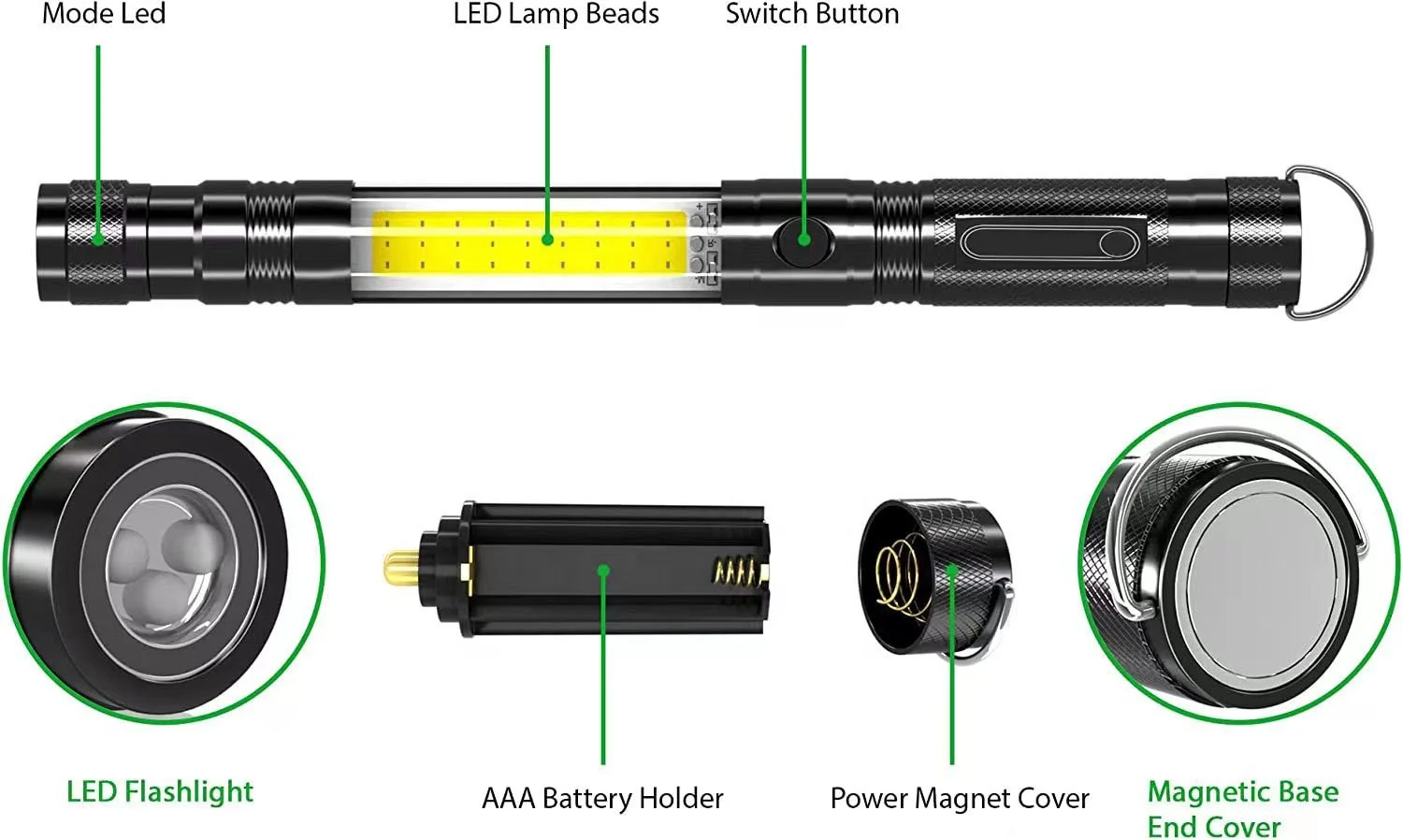 Mode Led

LED Lamp Beads

Switch Button

LED Flashlight

AAA Battery Holder

Power Magnet Cover

Magnetic Base End Cover