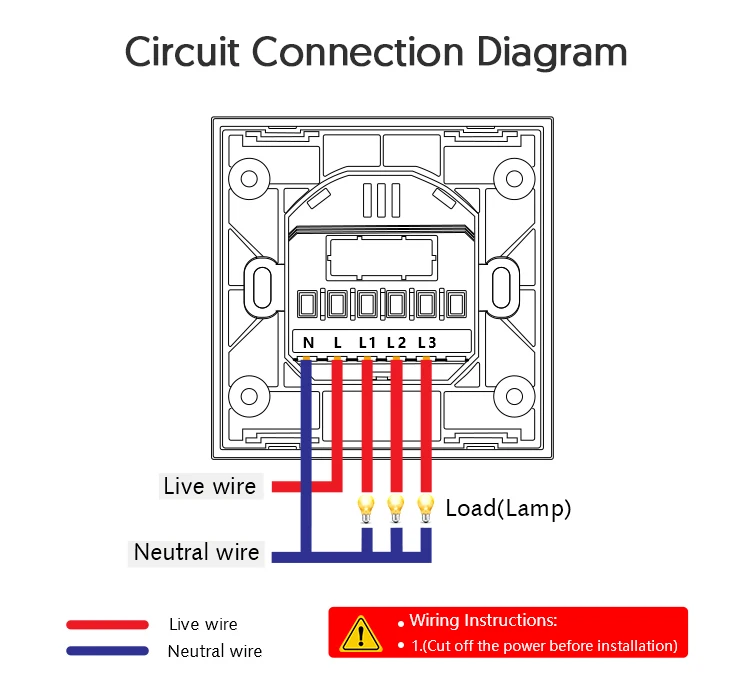 Circuit Connection Diagram

N L L1 L2 L3

Live wire

Load(Lamp)

Neutral wire

Live wire

Neutral wire

• Wiring Instructions:
• 1.(Cut off the power before installation)