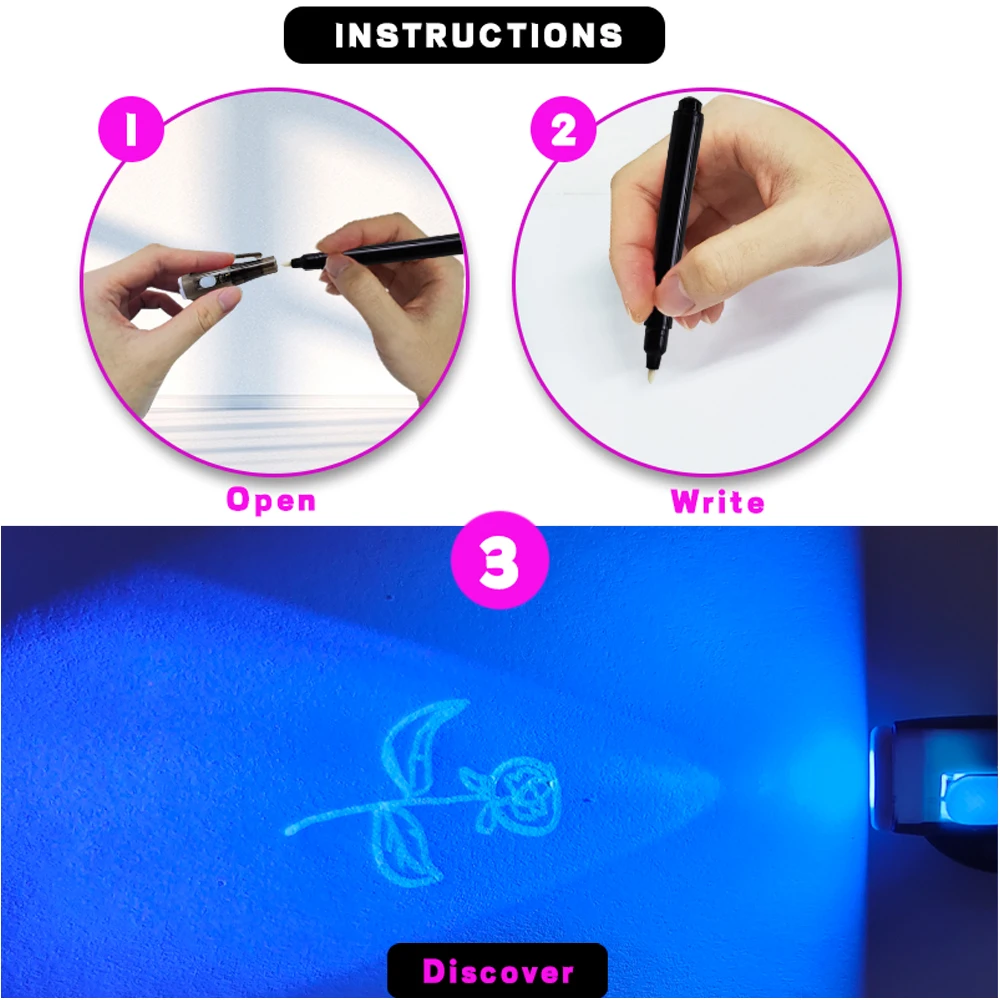 INSTRUCTIONS

1

Open

2

Write

3

Discover