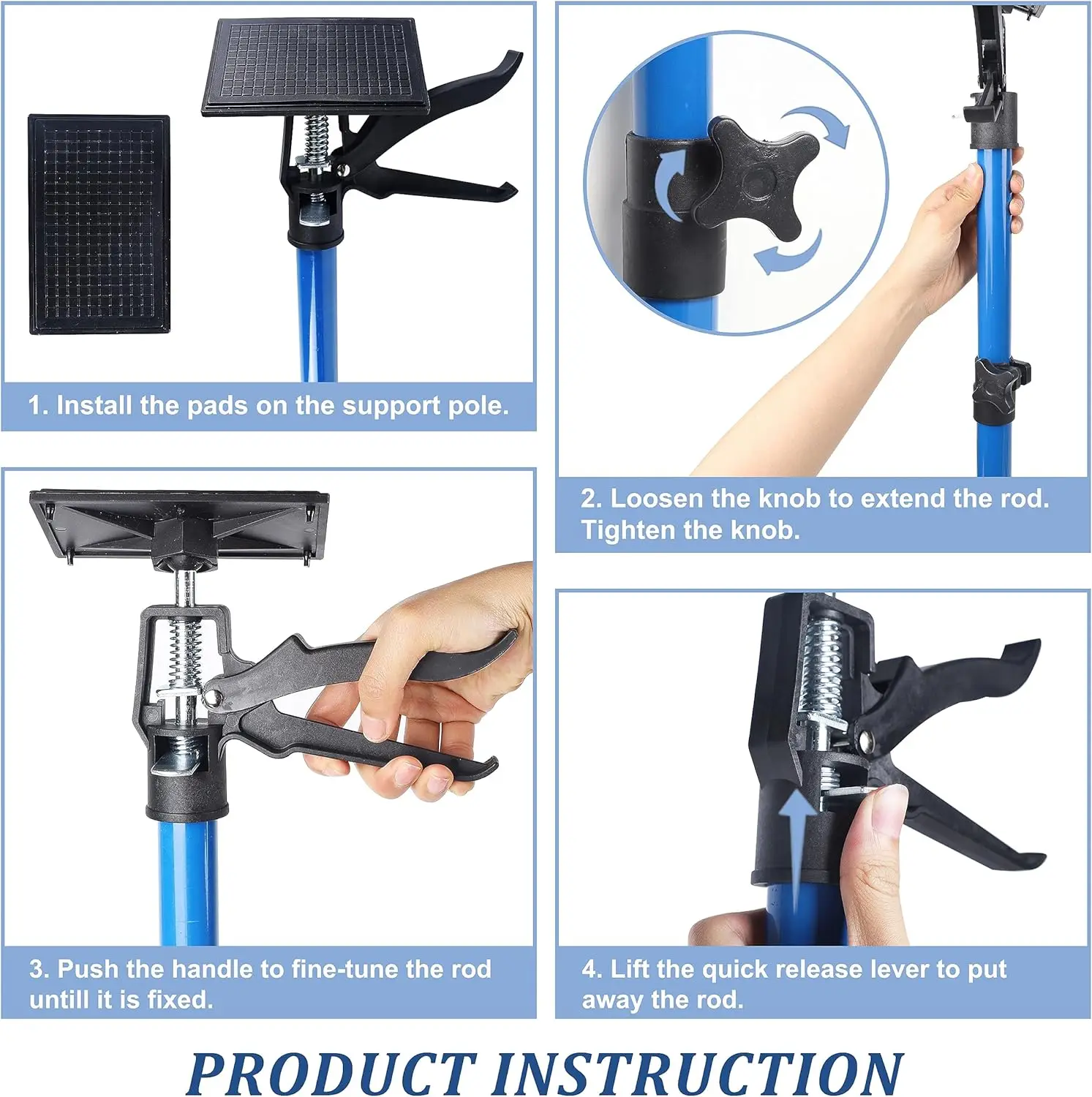 1. Install the pads on the support pole.

2. Loosen the knob to extend the rod. Tighten the knob.

3. Push the handle to fine-tune the rod untill it is fixed.

4. Lift the quick release lever to put away the rod.

PRODUCT INSTRUCTION