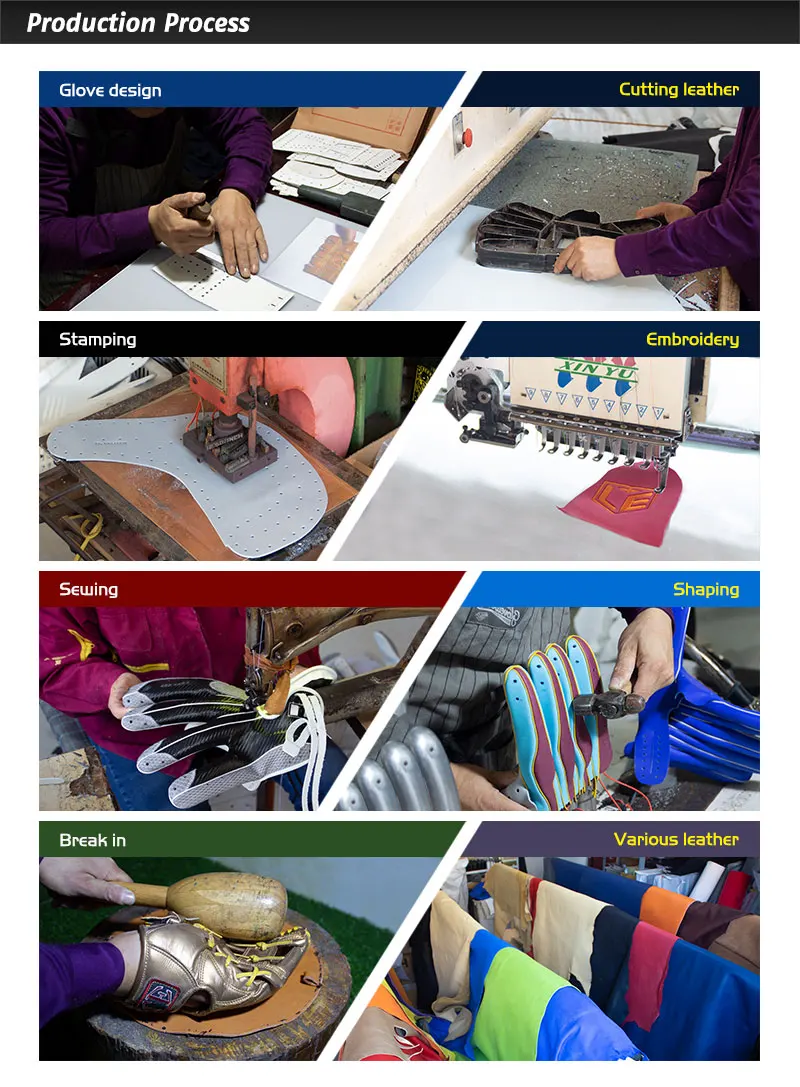 Production Process

Glove design

Cutting leather

Stamping

Embroidery

XIN YU

Sewing

Shaping

Break in

Various leather