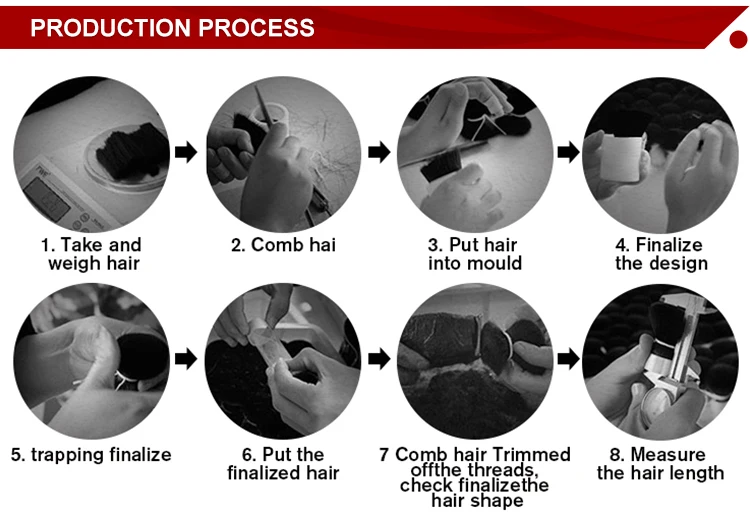 PRODUCTION PROCESS

1. Take and weigh hair

2. Comb hai

3. Put hair into mould

4. Finalize the design

5. trapping finalize

6. Put the finalized hair

7 Comb hair Trimmed offthe threads, check finalizethe hair shape

8. Measure the hair length