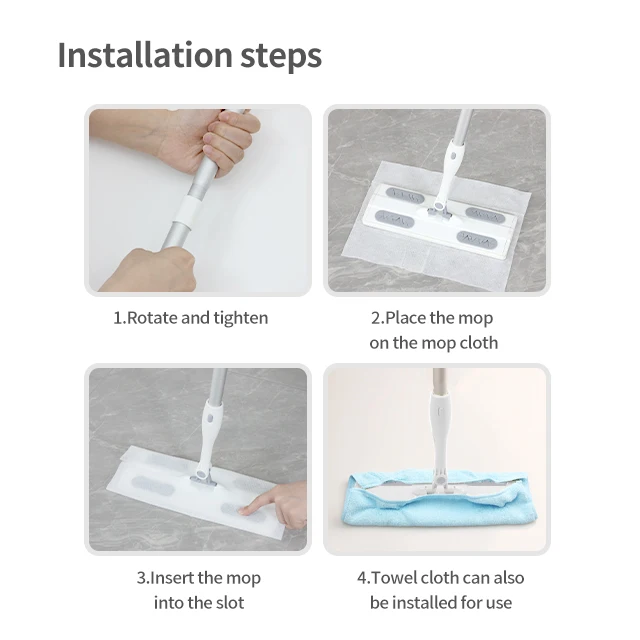 Installation steps

1.Rotate and tighten

2.Place the mop on the mop cloth

3.Insert the mop into the slot

4.Towel cloth can also be installed for use