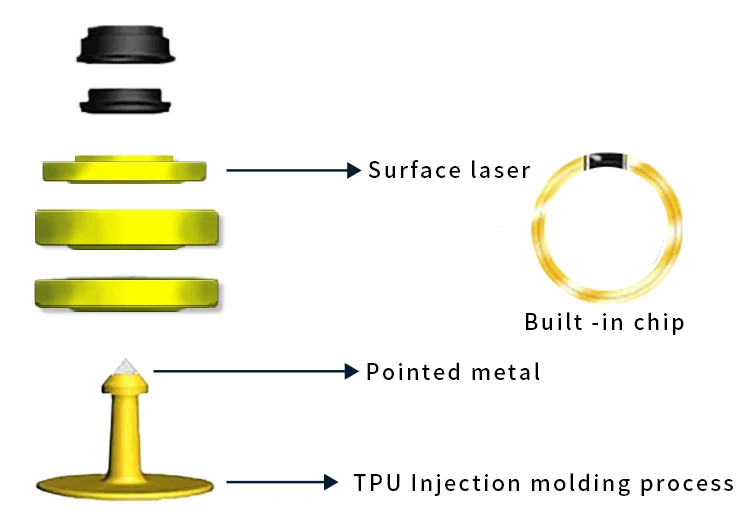 Surface laser

Built -in chip

Pointed metal

TPU Injection molding process