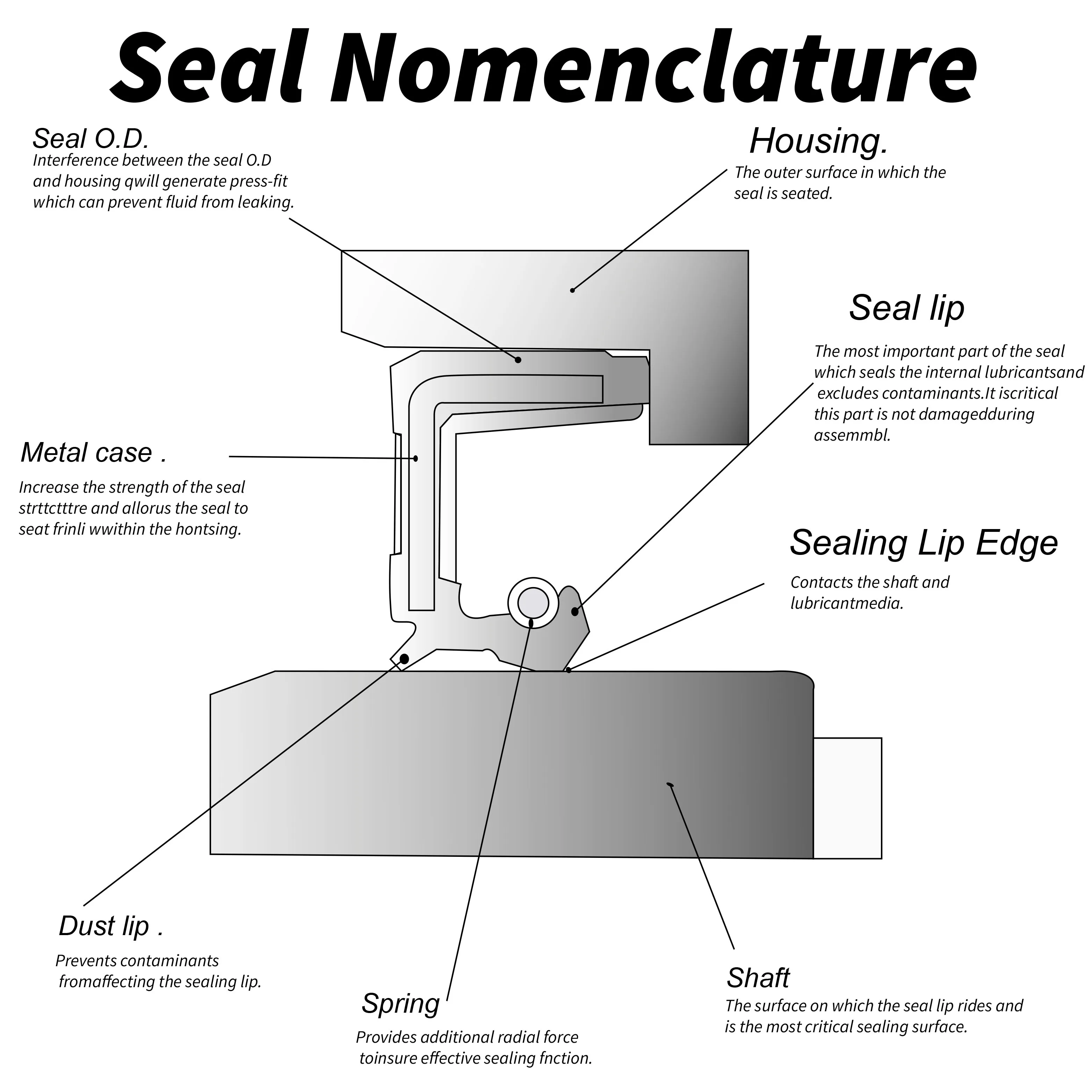 Seal Nomenclature

Seal O.D.
Interference between the seal O.D and housing qwill generate press-fit which can prevent fluid from leaking.

Housing.
The outer surface in which the seal is seated.

Seal lip
The most important part of the seal which seals the internal lubricantsand excludes contaminants.It iscritical this part is not damagedduring assemmbl.

Metal case .
Increase the strength of the seal strttctttre and allorus the seal to seat frinli wwithin the hontsing.

Sealing Lip Edge
Contacts the shaft and lubricantmedia.

Dust lip .
Prevents contaminants fromaffecting the sealing lip.

Spring
Provides additional radial force toinsure effective sealing fnction.

Shaft
The surface on which the seal lip rides and is the most critical sealing surface.