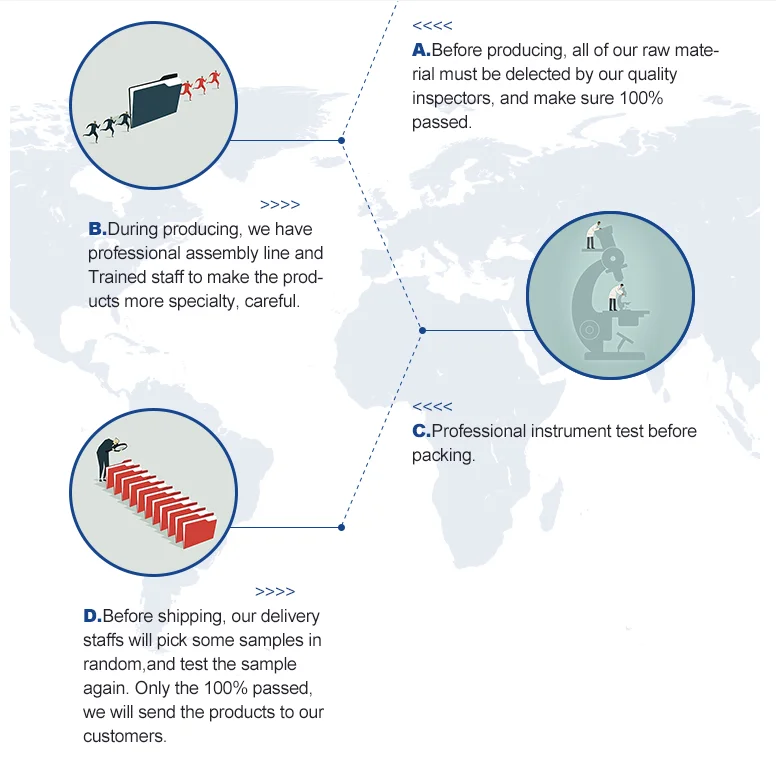 <<<<

A.Before producing, all of our raw material must be delected by our quality inspectors, and make sure 100% passed.

>>>>

B.During producing, we have professional assembly line and Trained staff to make the products more specialty, careful.

<<<<

C.Professional instrument test before packing.

>>>>

D.Before shipping, our delivery staffs will pick some samples in random,and test the sample again. Only the 100% passed, we will send the products to our customers.