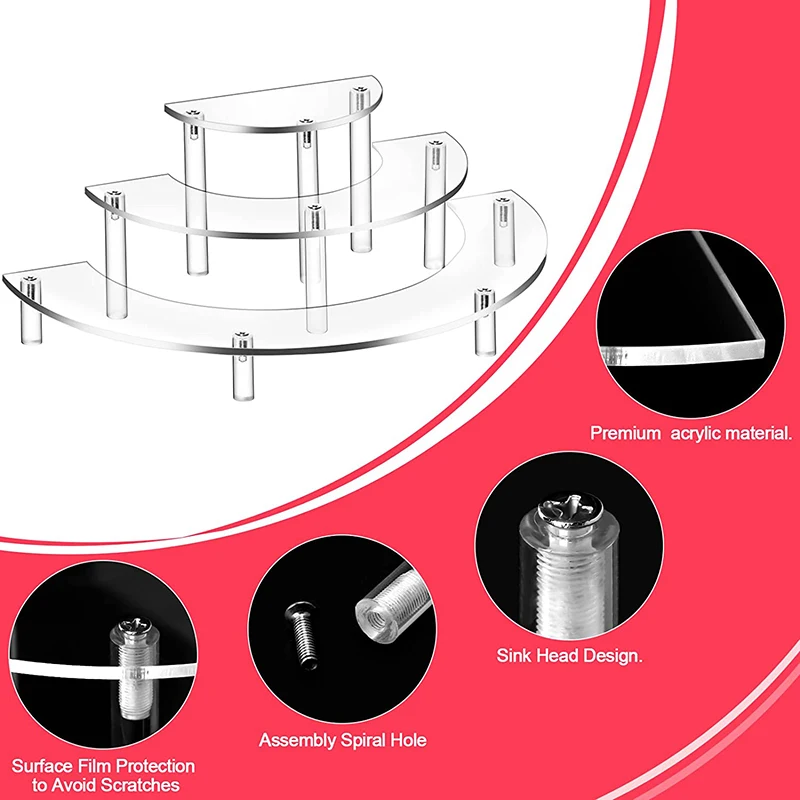 Premium acrylic material.

Sink Head Design.

Assembly Spiral Hole

Surface Film Protection to Avoid Scratches