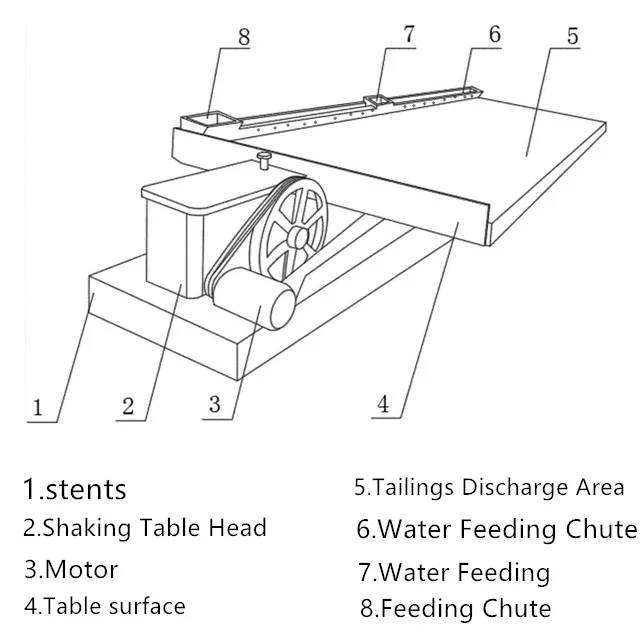 8
7
6
5
1
2
3
4

1.stents
2.Shaking Table Head
3.Motor
4.Table surface

5.Tailings Discharge Area
6.Water Feeding Chute
7.Water Feeding
8.Feeding Chute