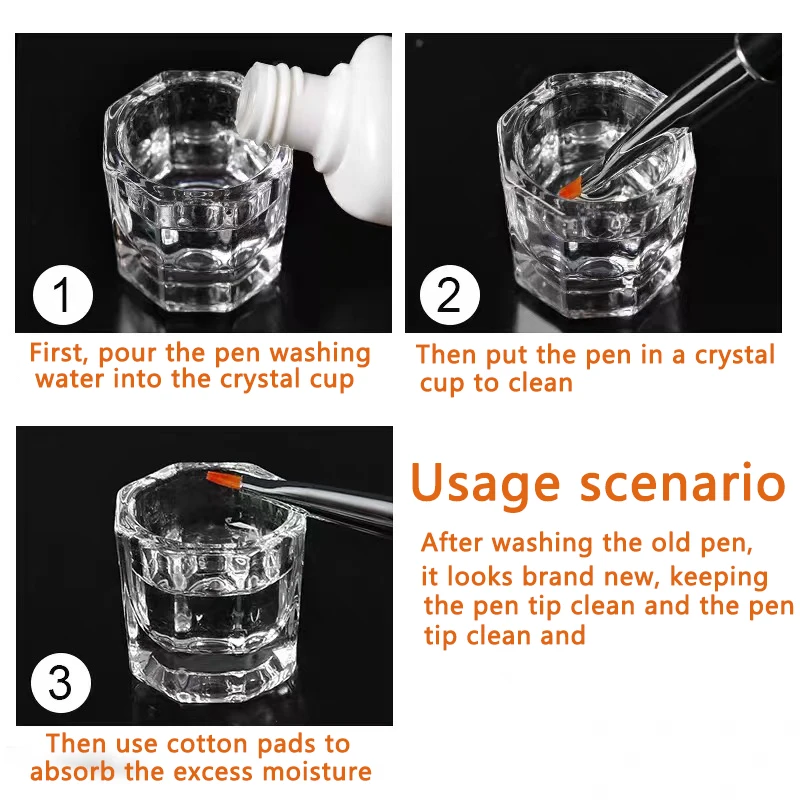 1

First, pour the pen washing water into the crystal cup

2

Then put the pen in a crystal cup to clean

3

Then use cotton pads to absorb the excess moisture

Usage scenario

After washing the old pen, it looks brand new, keeping the pen tip clean and the pen tip clean and