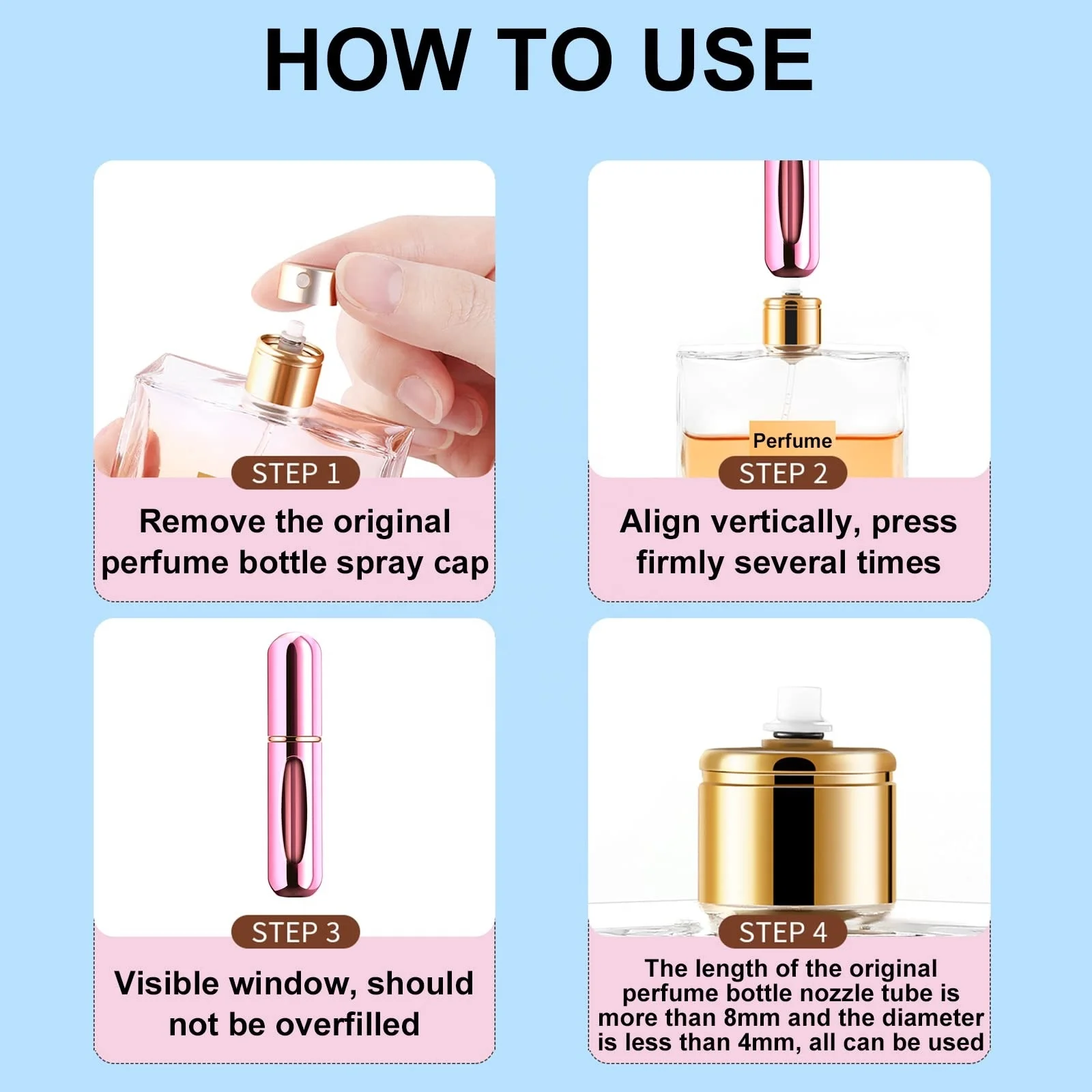 HOW TO USE

STEP 1

Remove the original perfume bottle spray cap

Perfume

STEP 2

Align vertically, press firmly several times

STEP 3

Visible window, should not be overfilled

STEP 4

The length of the original perfume bottle nozzle tube is more than 8mm and the diameter is less than 4mm, all can be used