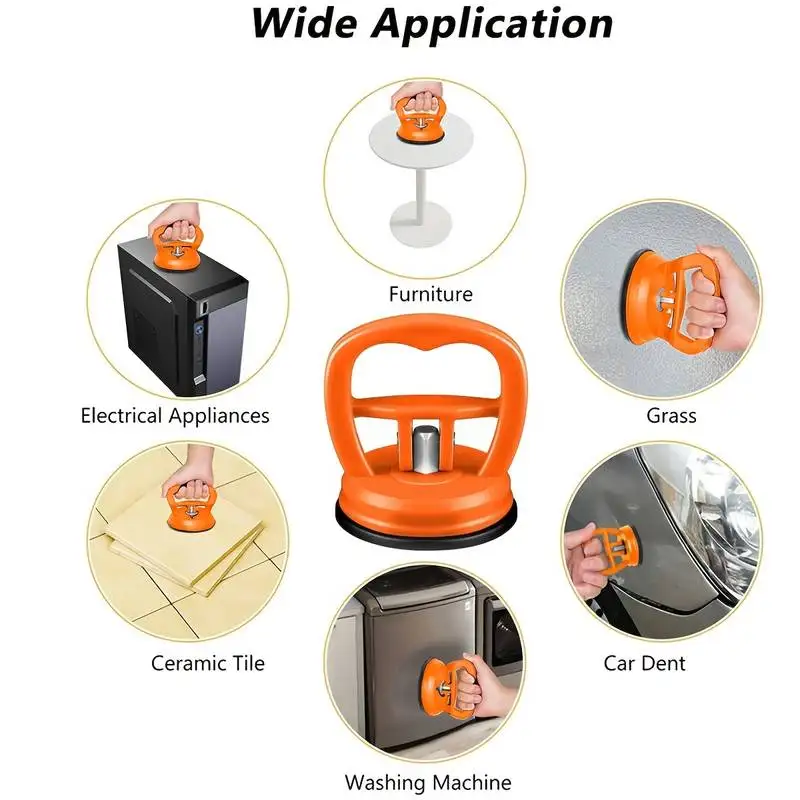 Wide Application

Furniture

Electrical Appliances

Grass

Ceramic Tile

Car Dent

Washing Machine