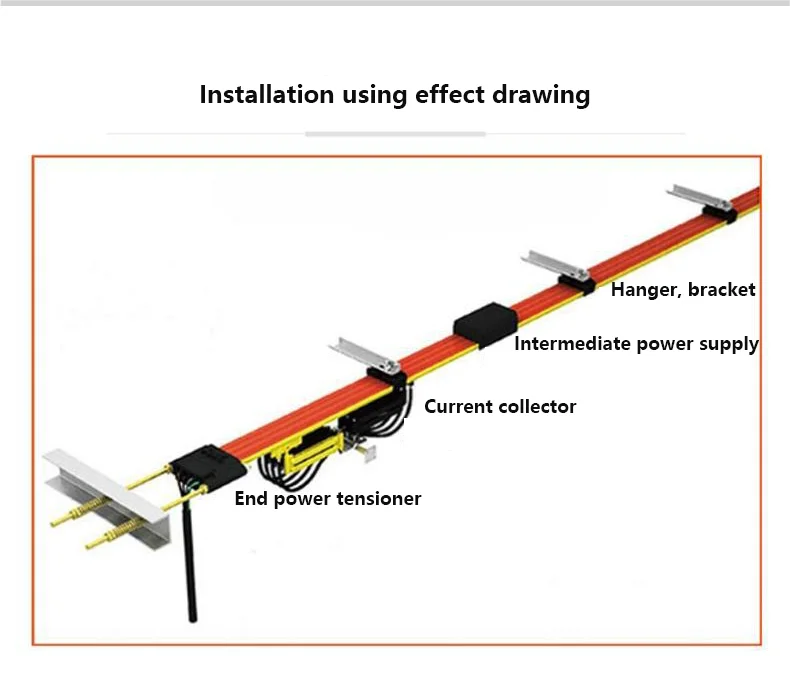 Installation using effect drawing

Hanger, bracket

Intermediate power supply

Current collector

End power tensioner