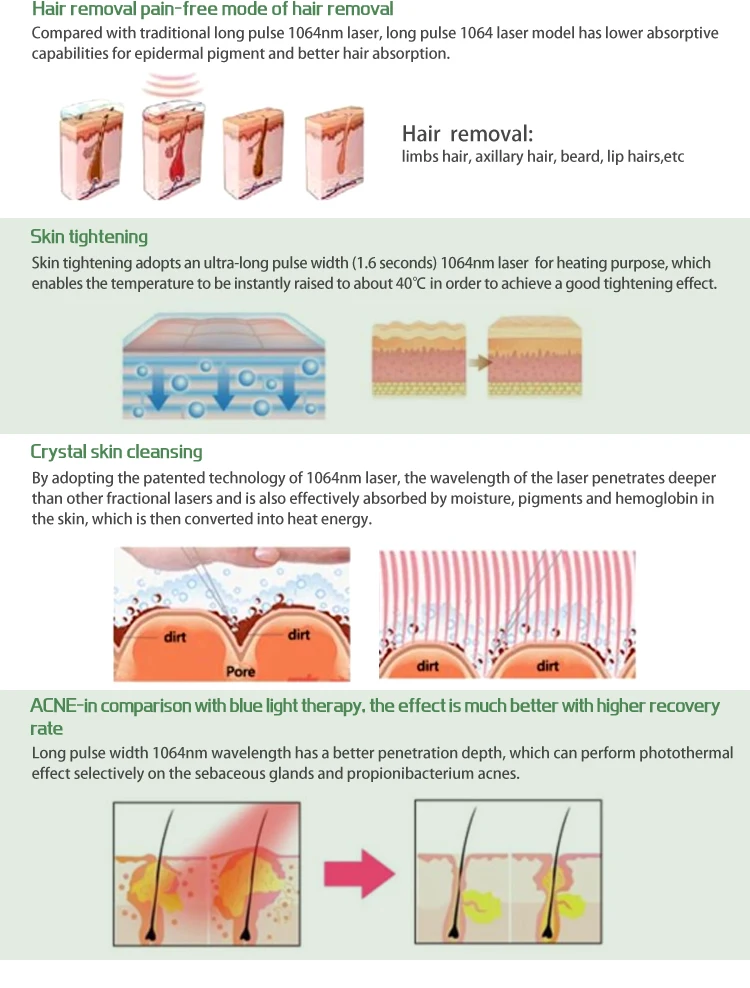 Hair removal pain-free mode of hair removal

Compared with traditional long pulse 1064nm laser, long pulse 1064 laser model has lower absorptive capabilities for epidermal pigment and better hair absorption.

Hair removal:
limbs hair, axillary hair, beard, lip hairs,etc

Skin tightening

Skin tightening adopts an ultra-long pulse width (1.6 seconds) 1064nm laser for heating purpose, which enables the temperature to be instantly raised to about 40℃ in order to achieve a good tightening effect.

Crystal skin cleansing

By adopting the patented technology of 1064nm laser, the wavelength of the laser penetrates deeper than other fractional lasers and is also effectively absorbed by moisture, pigments and hemoglobin in the skin, which is then converted into heat energy.

dirt
dirt
Pore
dirt
dirt

ACNE-in comparison with blue light therapy. the effect is much better with higher recovery rate

Long pulse width 1064nm wavelength has a better penetration depth, which can perform photothermal effect selectively on the sebaceous glands and propionibacterium acnes.