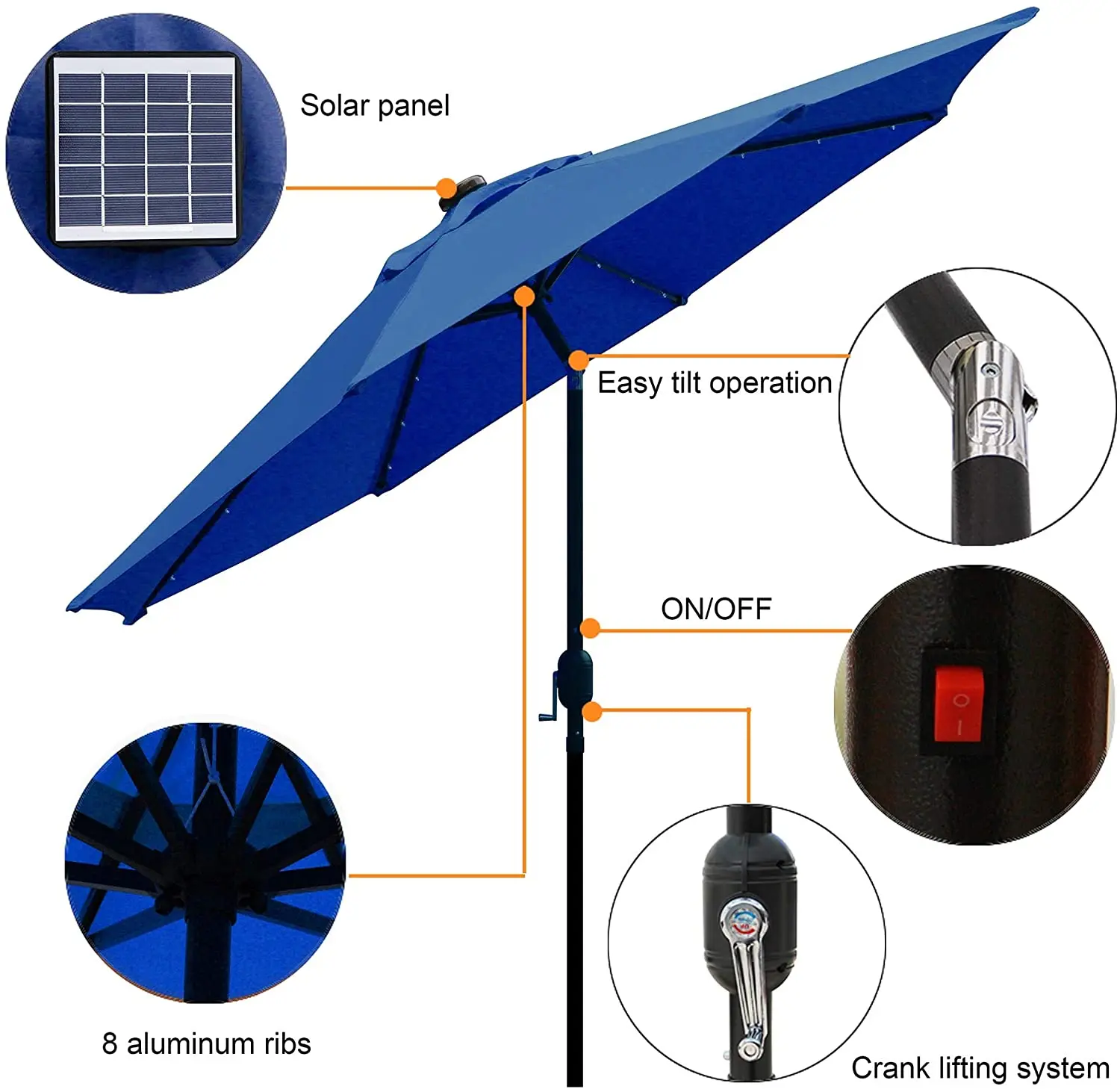 Solar panel

Easy tilt operation

ON/OFF

8 aluminum ribs

Crank lifting system