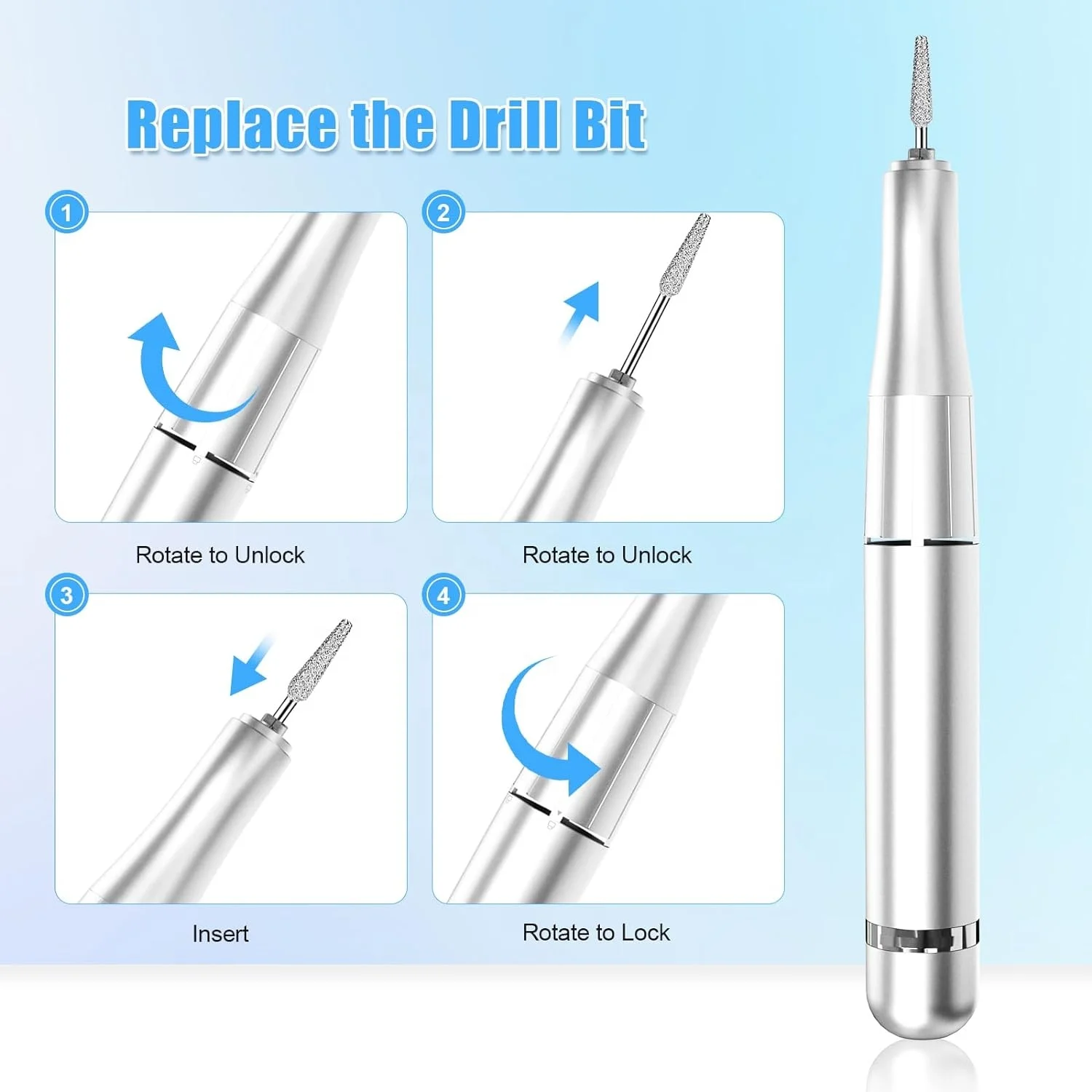 Replace the Drill Bit

1

Rotate to Unlock

2

Rotate to Unlock

3

Insert

4

Rotate to Lock