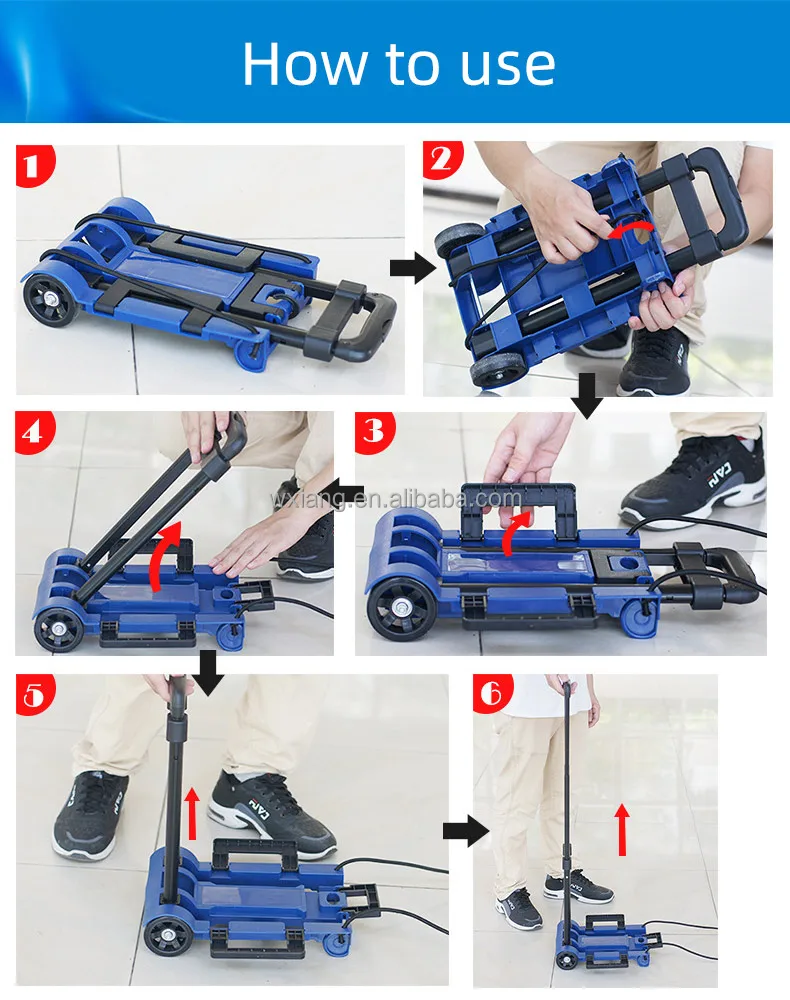 How to use

1

2

4

3

wxiang.en.alibaba.com

5

6