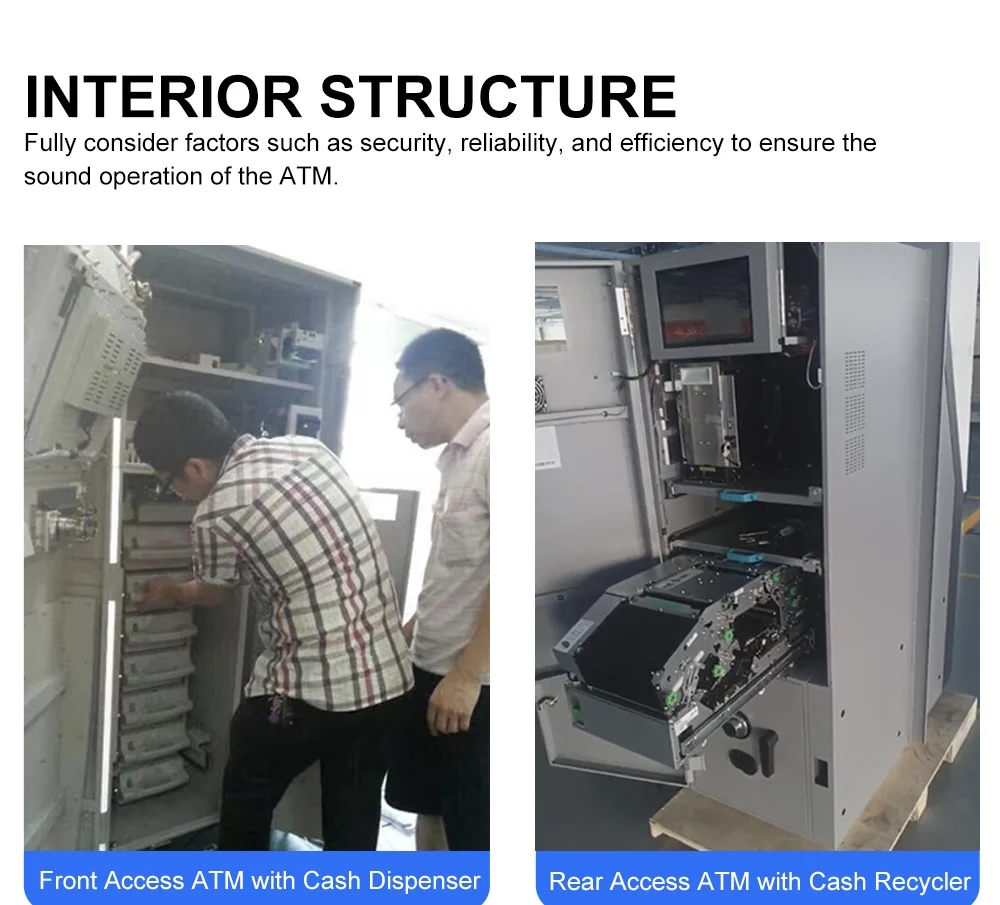 INTERIOR STRUCTURE

Fully consider factors such as security, reliability, and efficiency to ensure the sound operation of the ATM.

Front Access ATM with Cash Dispenser

Rear Access ATM with Cash Recycler