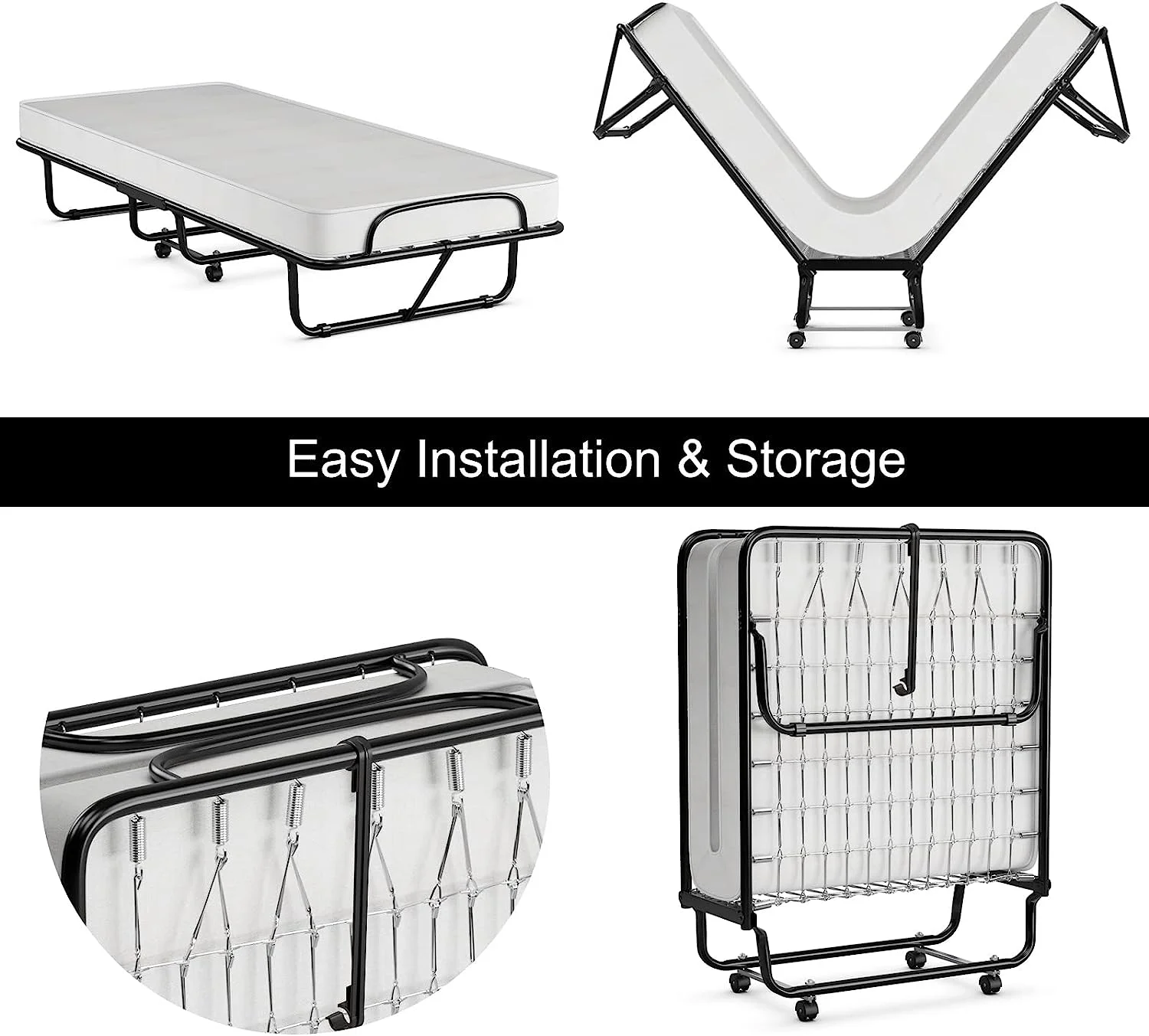 Easy Installation & Storage