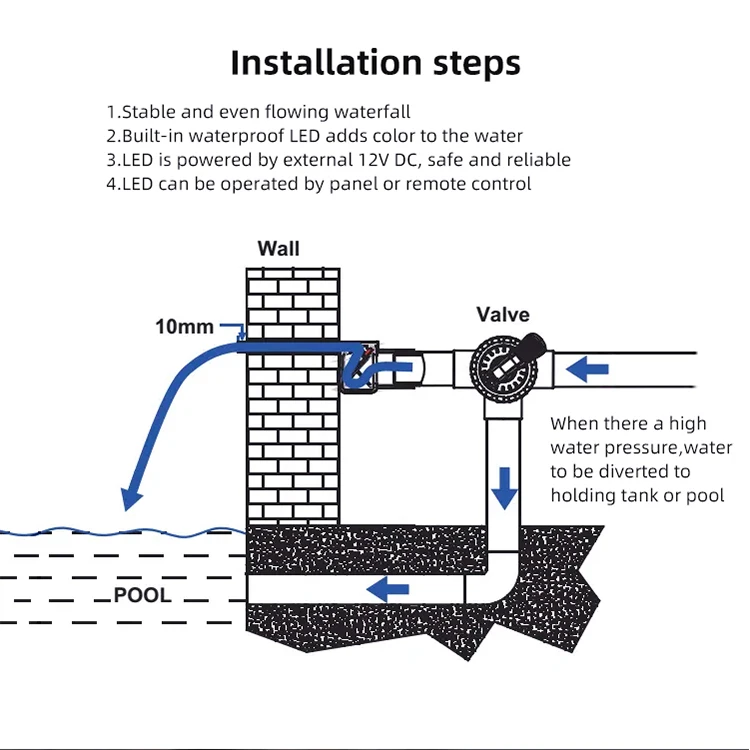 Installation steps

1.Stable and even flowing waterfall
2.Built-in waterproof LED adds color to the water
3.LED is powered by external 12V DC, safe and reliable
4.LED can be operated by panel or remote control

Wall

10mm

Valve

When there a high water pressure,water to be diverted to holding tank or pool

POOL