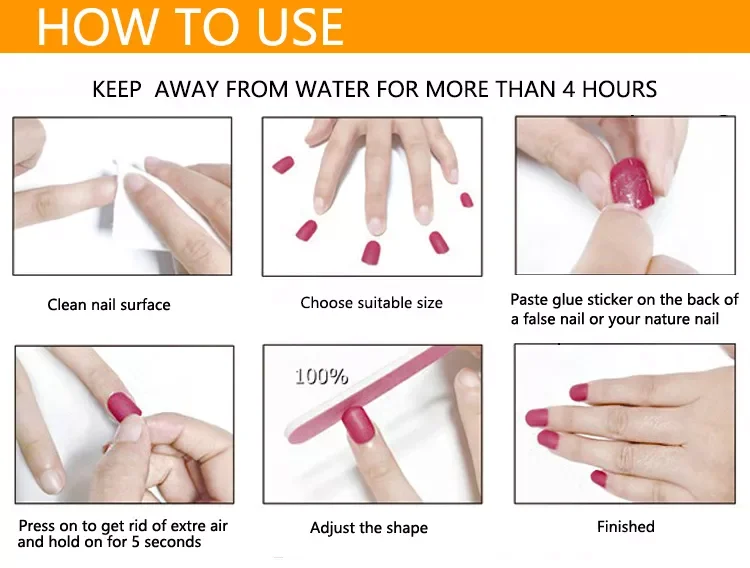 HOW TO USE

KEEP AWAY FROM WATER FOR MORE THAN 4 HOURS

Clean nail surface

Choose suitable size

Paste glue sticker on the back of a false nail or your nature nail

Press on to get rid of extre air and hold on for 5 seconds

100%

Adjust the shape

Finished