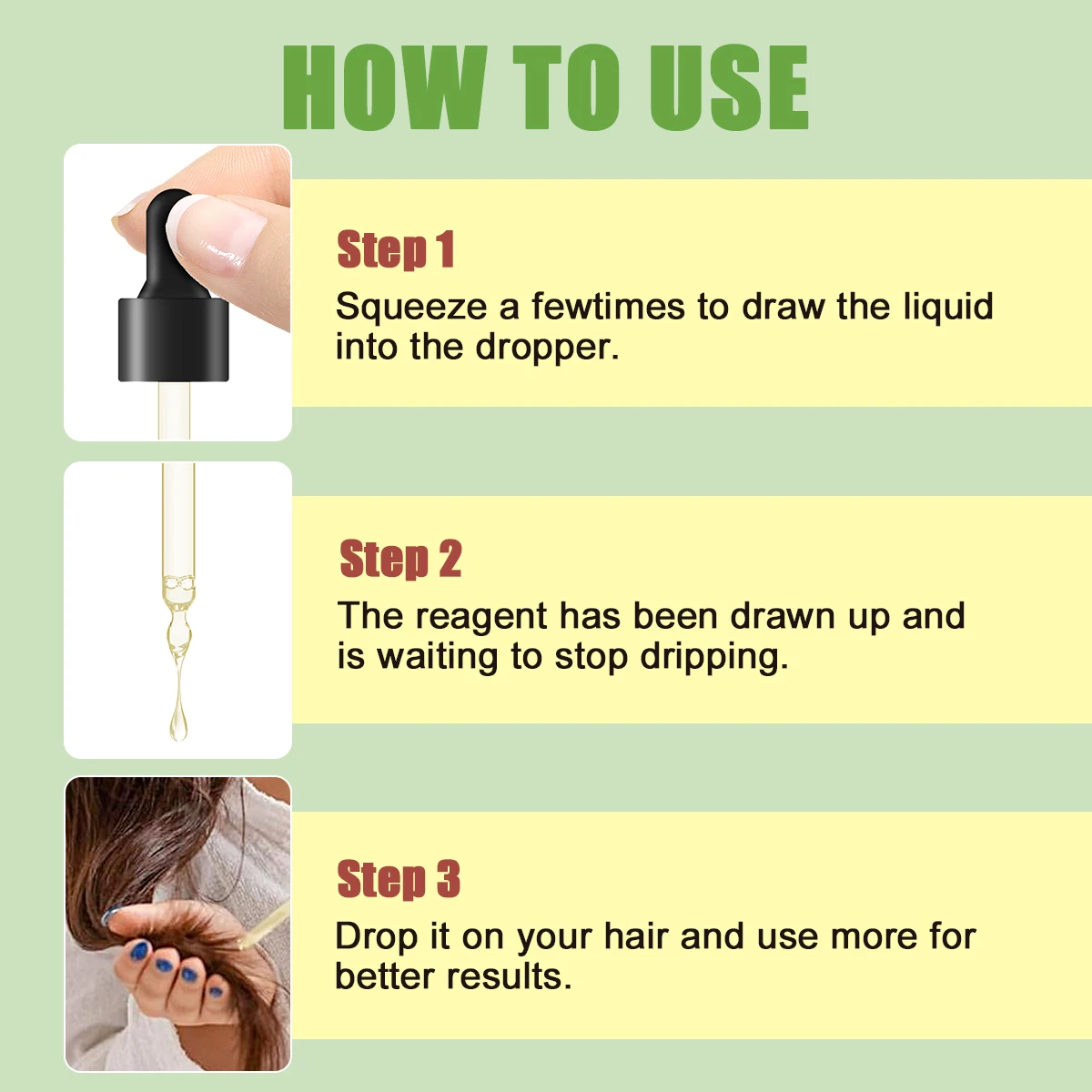 HOW TO USE

Step 1

Squeeze a fewtimes to draw the liquid into the dropper.

Step 2

The reagent has been drawn up and is waiting to stop dripping.

Step 3

Drop it on your hair and use more for better results.