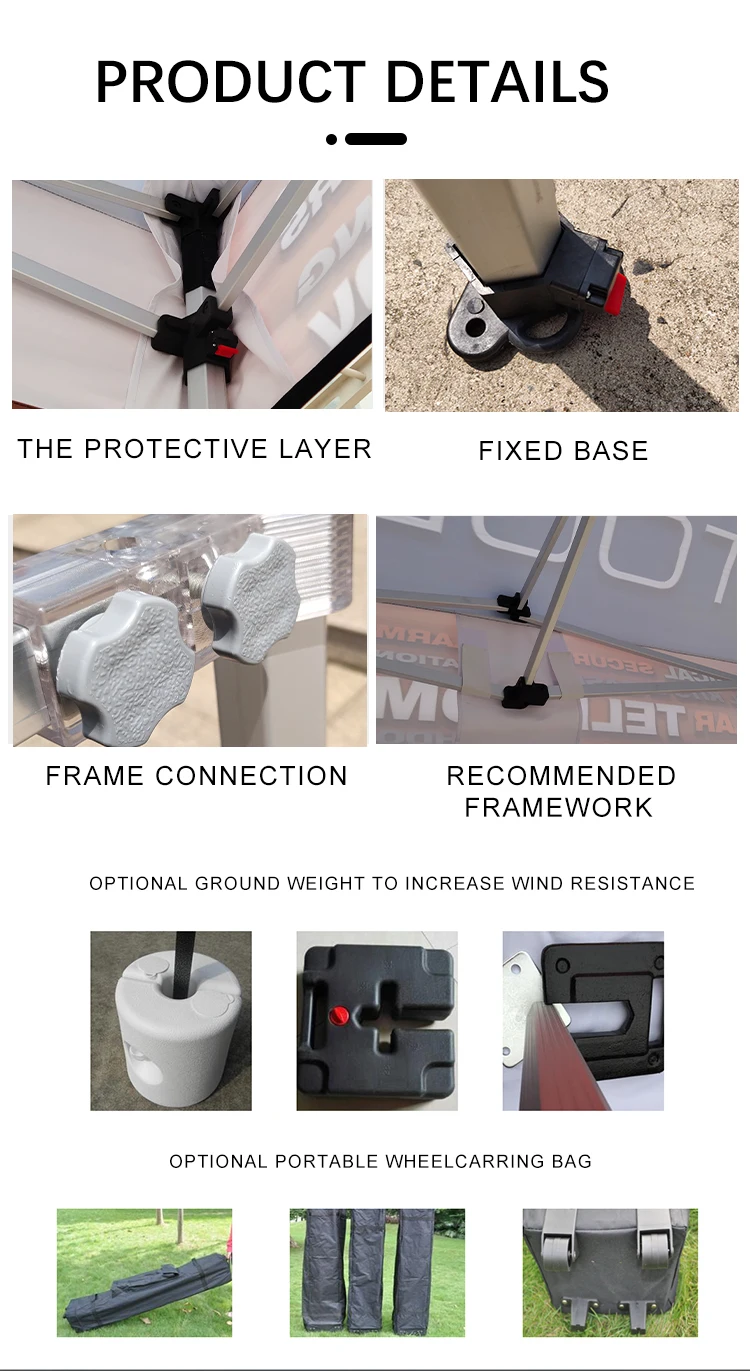 PRODUCT DETAILS

THE PROTECTIVE LAYER

FIXED BASE

FRAME CONNECTION

RECOMMENDED FRAMEWORK

OPTIONAL GROUND WEIGHT TO INCREASE WIND RESISTANCE

OPTIONAL PORTABLE WHEELCARRING BAG