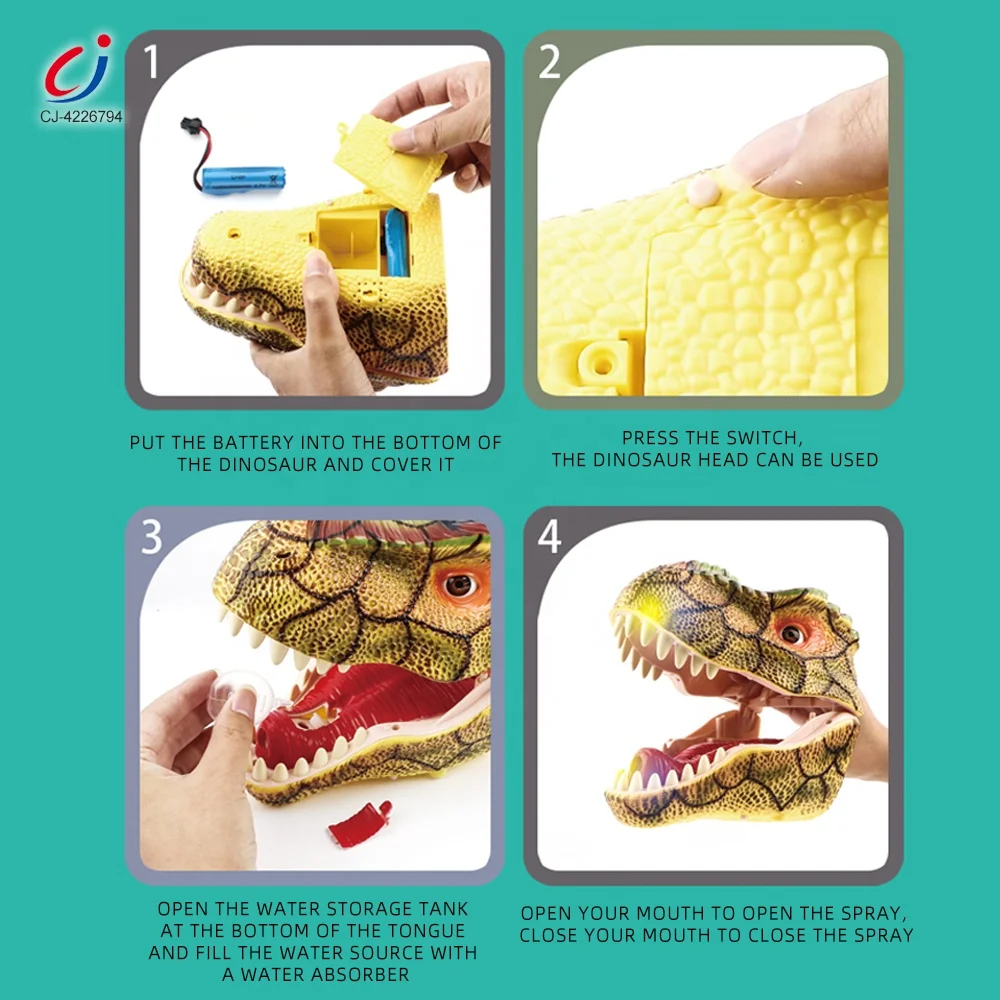 CJ-4226794

1

PUT THE BATTERY INTO THE BOTTOM OF THE DINOSAUR AND COVER IT

2

PRESS THE SWITCH, THE DINOSAUR HEAD CAN BE USED

3

OPEN THE WATER STORAGE TANK AT THE BOTTOM OF THE TONGUE AND FILL THE WATER SOURCE WITH A WATER ABSORBER

4

OPEN YOUR MOUTH TO OPEN THE SPRAY, CLOSE YOUR MOUTH TO CLOSE THE SPRAY