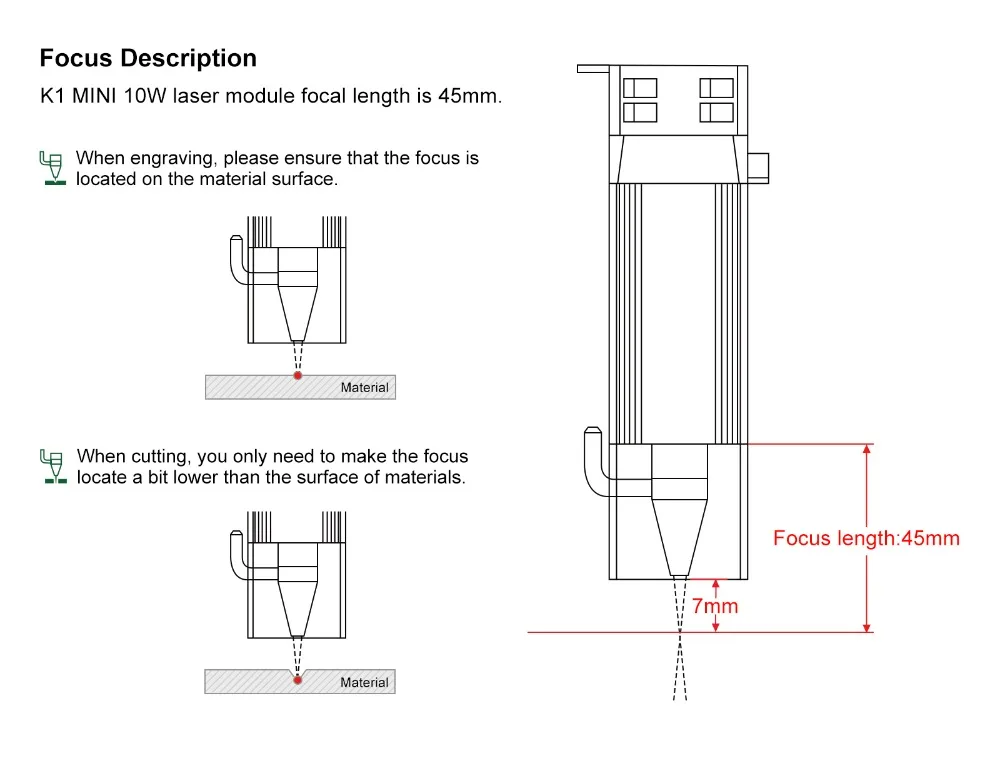 Focus Description

K1 MINI 10W laser module focal length is 45mm.

When engraving, please ensure that the focus is located on the material surface.

Material

When cutting, you only need to make the focus locate a bit lower than the surface of materials.

Material

Focus length:45mm

7mm