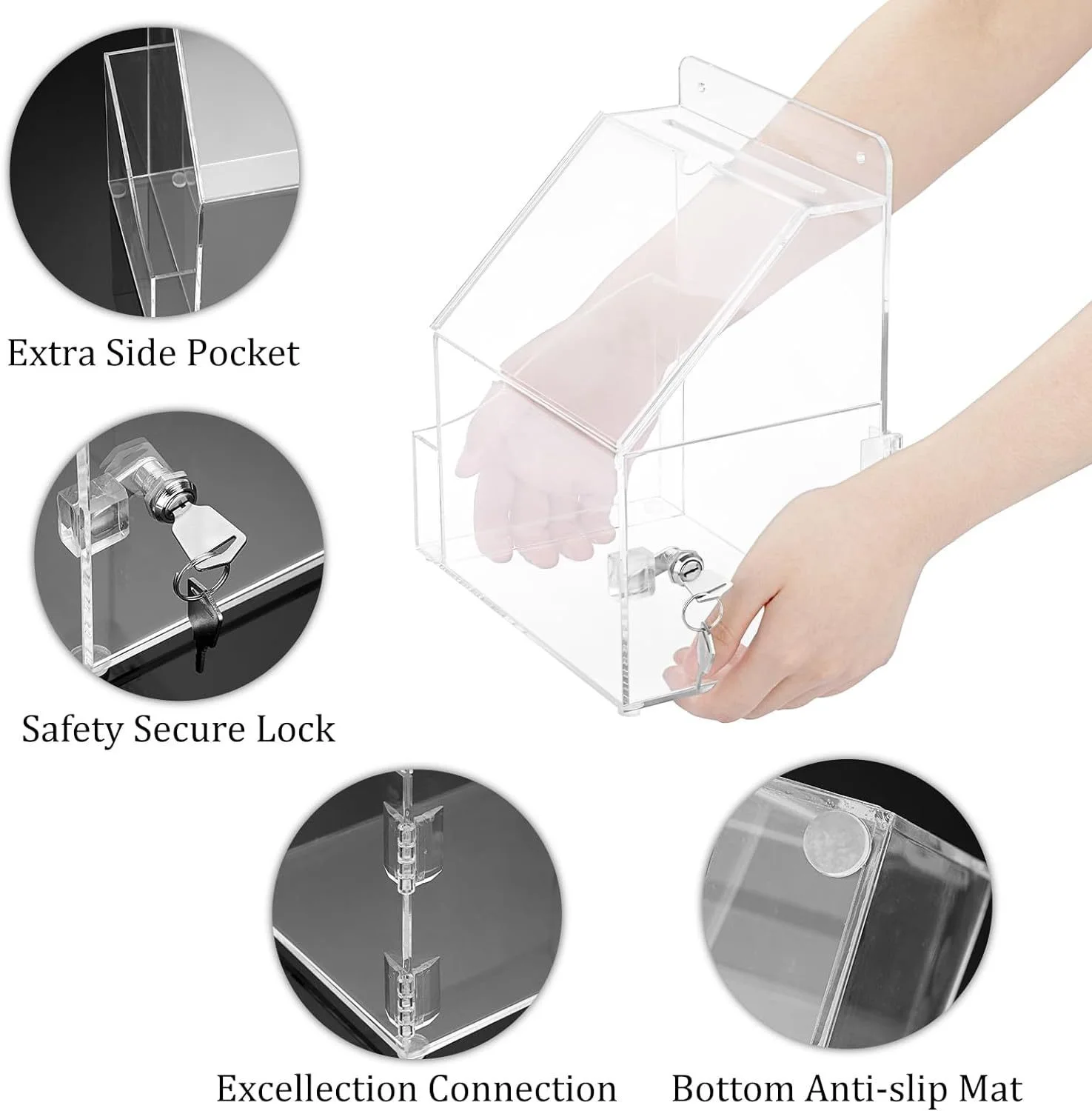 Extra Side Pocket

Safety Secure Lock

Excellection Connection

Bottom Anti-slip Mat