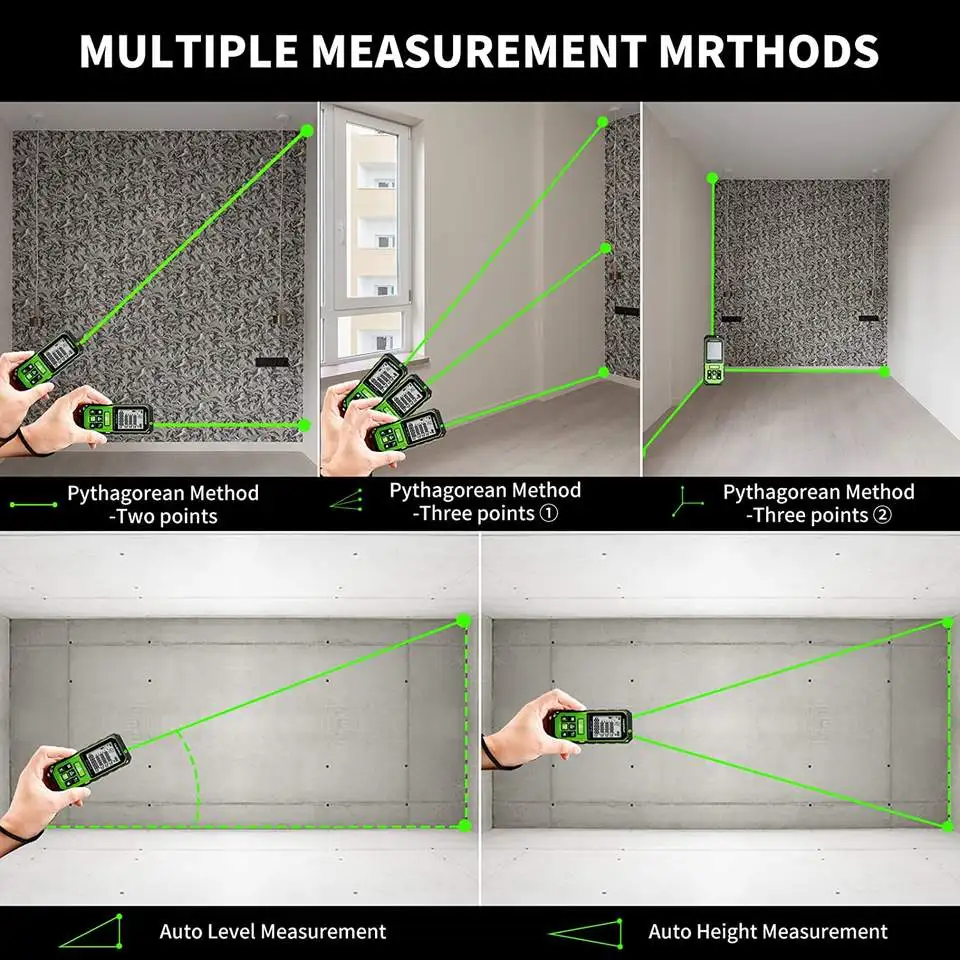 MULTIPLE MEASUREMENT MRTHODS

Pythagorean Method
-Two points

Pythagorean Method
-Three points ①

Pythagorean Method
-Three points ②

Auto Level Measurement

Auto Height Measurement