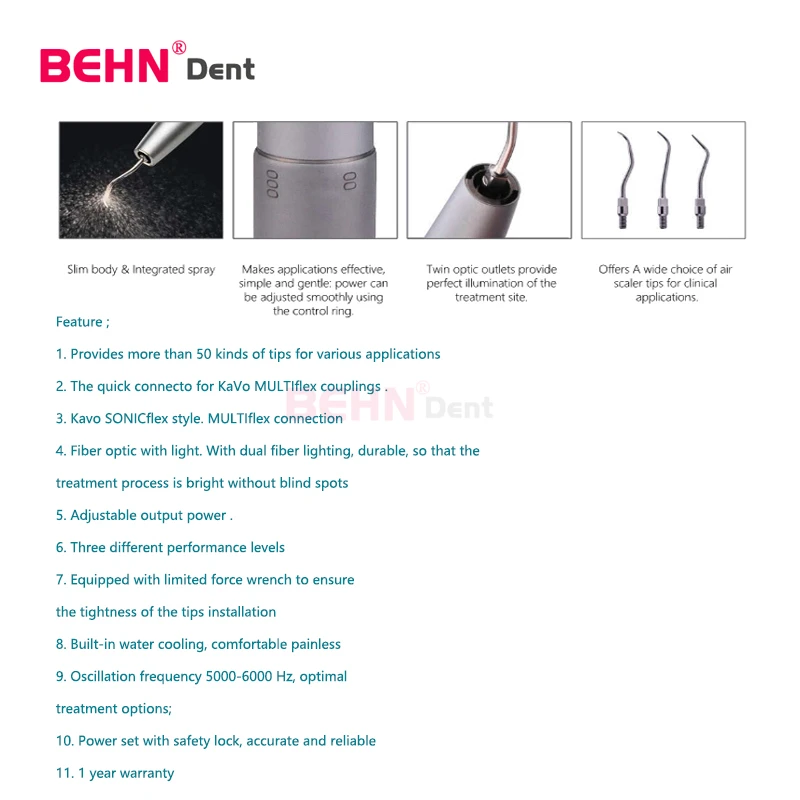 BEHN® Dent

Slim body & Integrated spray

Makes applications effective, simple and gentle: power can be adjusted smoothly using the control ring.

Twin optic outlets provide perfect illumination of the treatment site.

Offers A wide choice of air scaler tips for clinical applications.

Feature ;

1. Provides more than 50 kinds of tips for various applications

2. The quick connecto for KaVo MULTIflex couplings .

BEHN® Dent

3. Kavo SONICflex style. MULTIflex connection

4. Fiber optic with light. With dual fiber lighting, durable, so that the treatment process is bright without blind spots

5. Adjustable output power .

6. Three different performance levels

7. Equipped with limited force wrench to ensure the tightness of the tips installation

8. Built-in water cooling, comfortable painless

9. Oscillation frequency 5000-6000 Hz, optimal treatment options;

10. Power set with safety lock, accurate and reliable

11. 1 year warranty