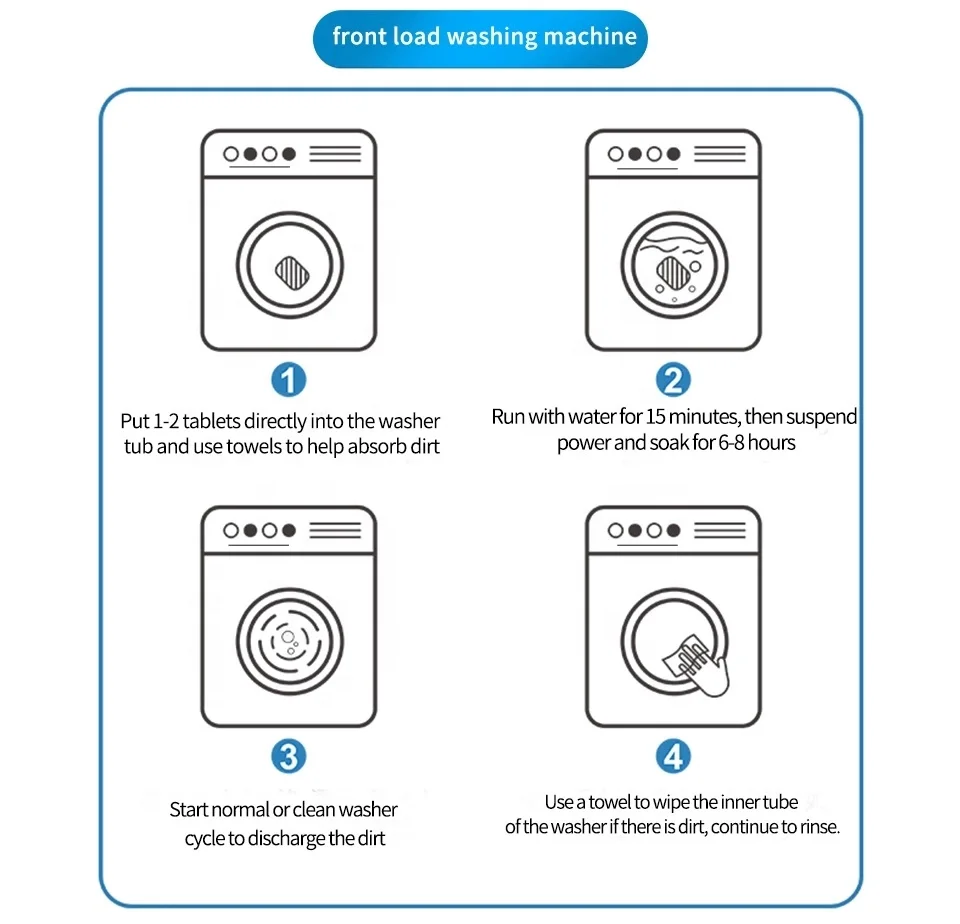 front load washing machine

1
Put 1-2 tablets directly into the washer tub and use towels to help absorb dirt

2
Run with water for 15 minutes, then suspend power and soak for 6-8 hours

3
Start normal or clean washer cycle to discharge the dirt

4
Use a towel to wipe the inner tube of the washer if there is dirt, continue to rinse.