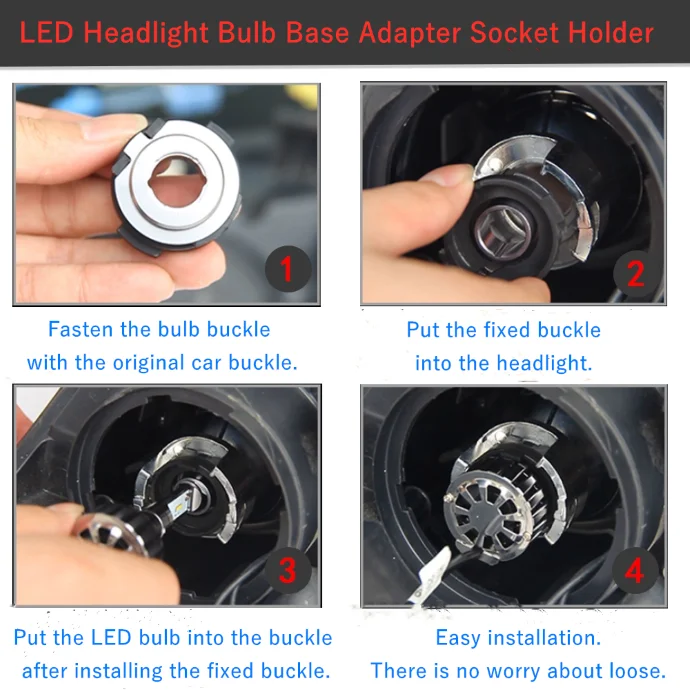 LED Headlight Bulb Base Adapter Socket Holder

1

Fasten the bulb buckle with the original car buckle.

2

Put the fixed buckle into the headlight.

3

Put the LED bulb into the buckle after installing the fixed buckle.

4

Easy installation. There is no worry about loose.