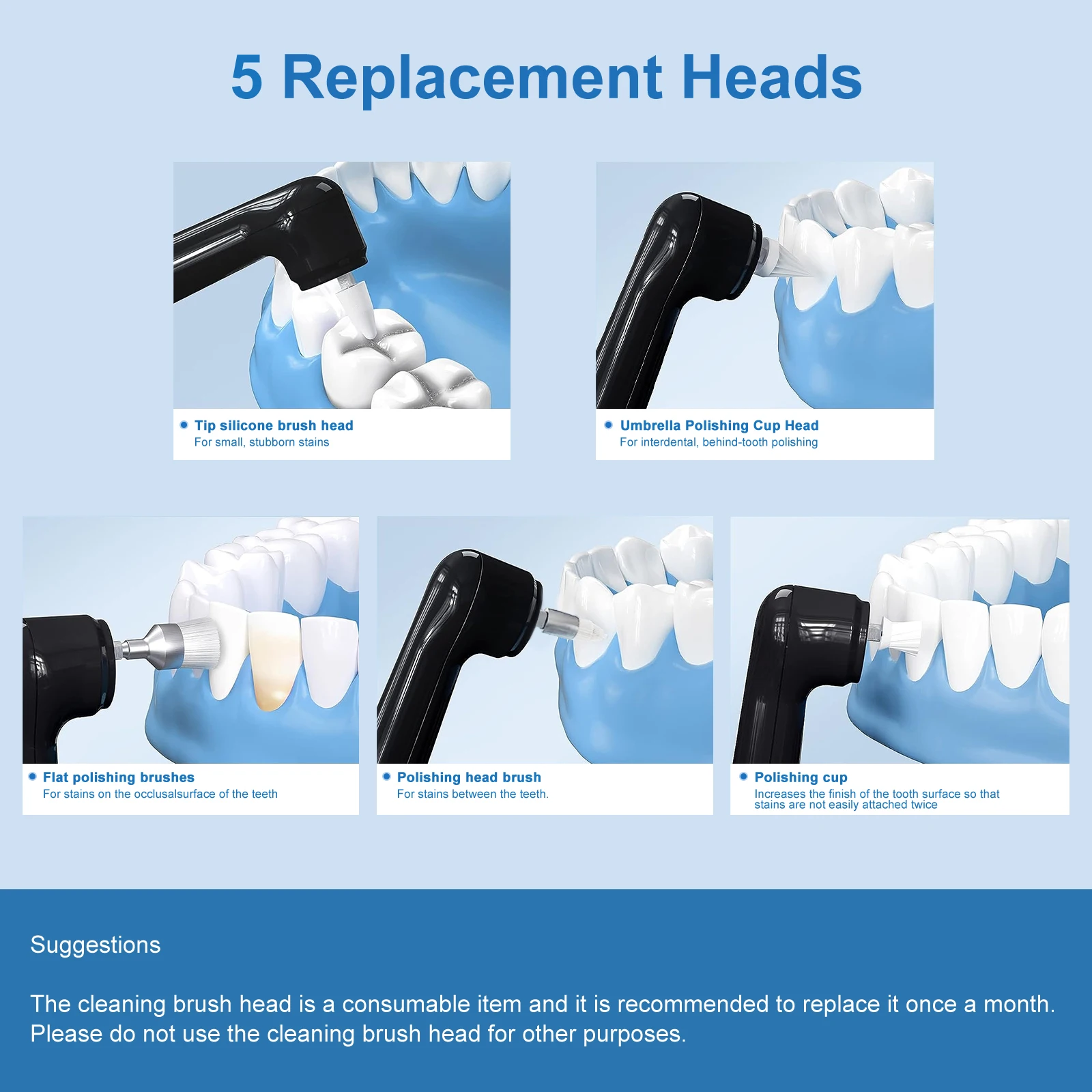 5 Replacement Heads

Tip silicone brush head
For small, stubborn stains

Umbrella Polishing Cup Head
For interdental, behind-tooth polishing

Flat polishing brushes
For stains on the occlusalsurface of the teeth

Polishing head brush
For stains between the teeth.

Polishing cup
Increases the finish of the tooth surface so that stains are not easily attached twice

Suggestions

The cleaning brush head is a consumable item and it is recommended to replace it once a month. Please do not use the cleaning brush head for other purposes.