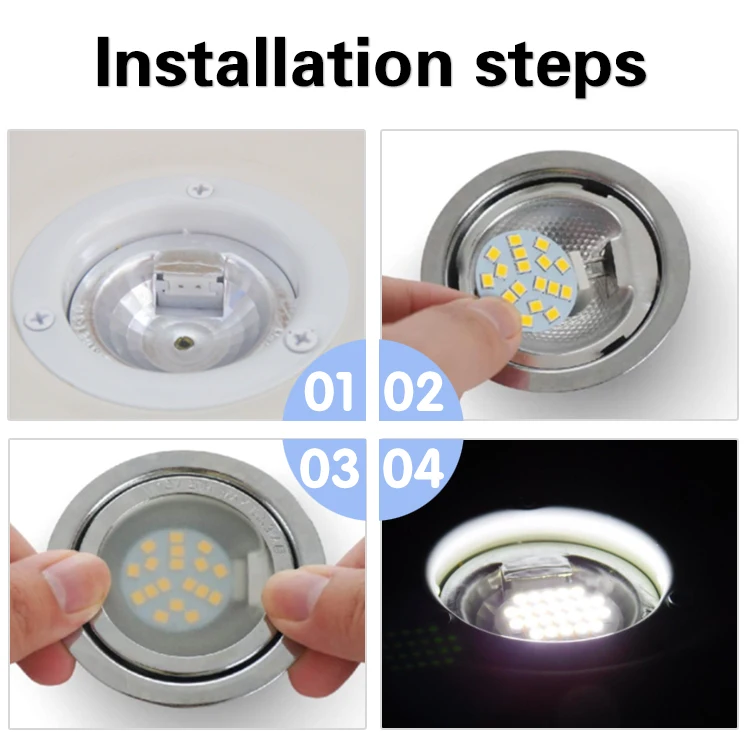 Installation steps

01 02

03 04