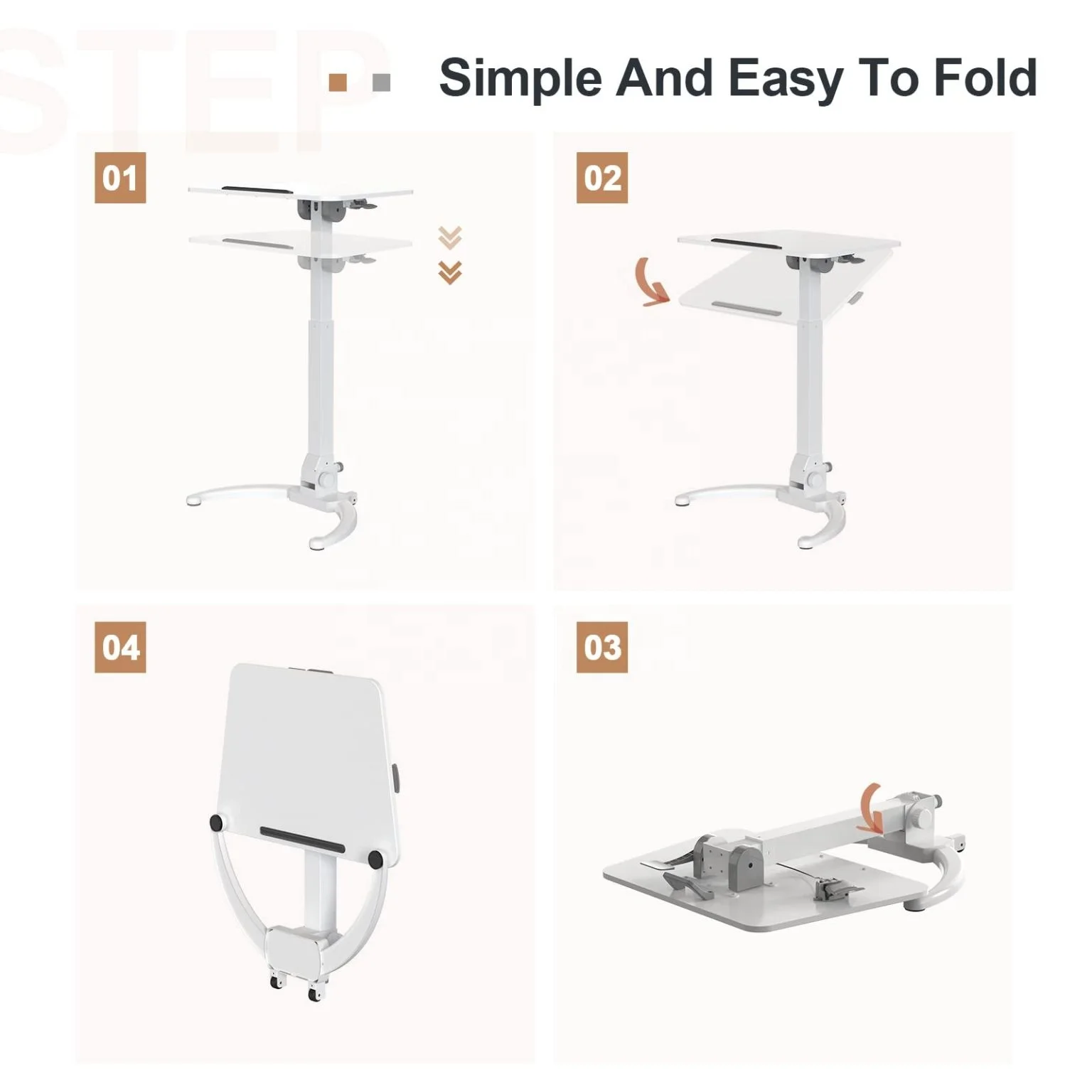 STEP

Simple And Easy To Fold

01

02

04

03