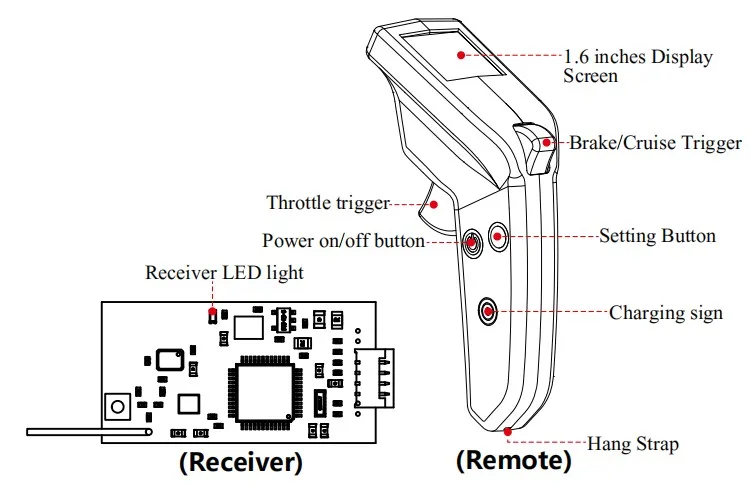 1.6 inches Display Screen

Brake/Cruise Trigger

Throttle trigger

Power on/off button

Setting Button

Receiver LED light

Charging sign

Hang Strap

(Receiver)

(Remote)