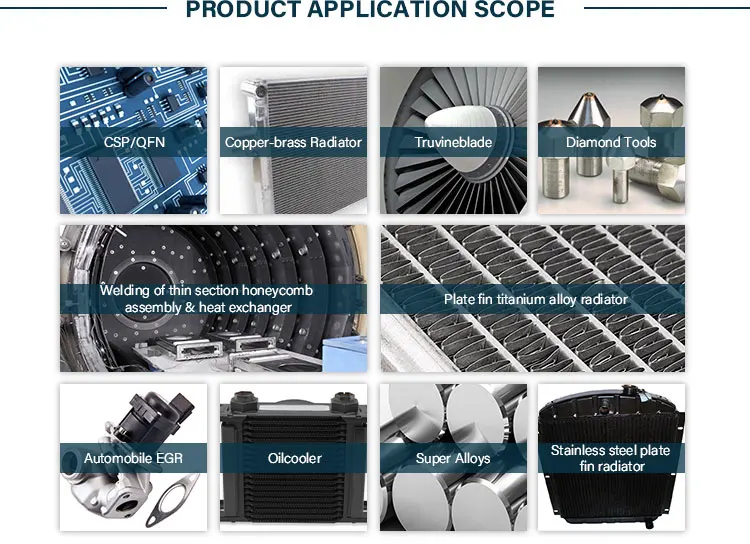 PRODUCT APPLICATION SCOPE

CSP/QFN

Copper-brass Radiator

Truvineblade

Diamond Tools

Welding of thin section honeycomb assembly & heat exchanger

Plate fin titanium alloy radiator

Automobile EGR

Oilcooler

Super Alloys

Stainless steel plate fin radiator