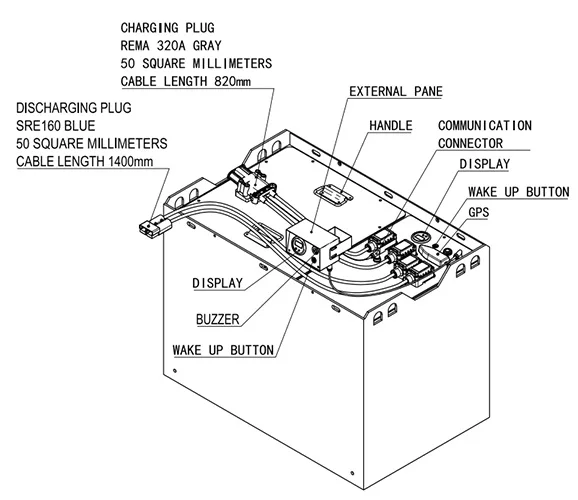 CHARGING PLUG
REMA 320A GRAY
50 SQUARE MILLIMETERS
CABLE LENGTH 820mm

DISCHARGING PLUG
SRE160 BLUE
50 SQUARE MILLIMETERS
CABLE LENGTH 1400mm

EXTERNAL PANE

HANDLE

COMMUNICATION
CONNECTOR

DISPLAY

WAKE UP BUTTON

GPS

DISPLAY

BUZZER

WAKE UP BUTTON