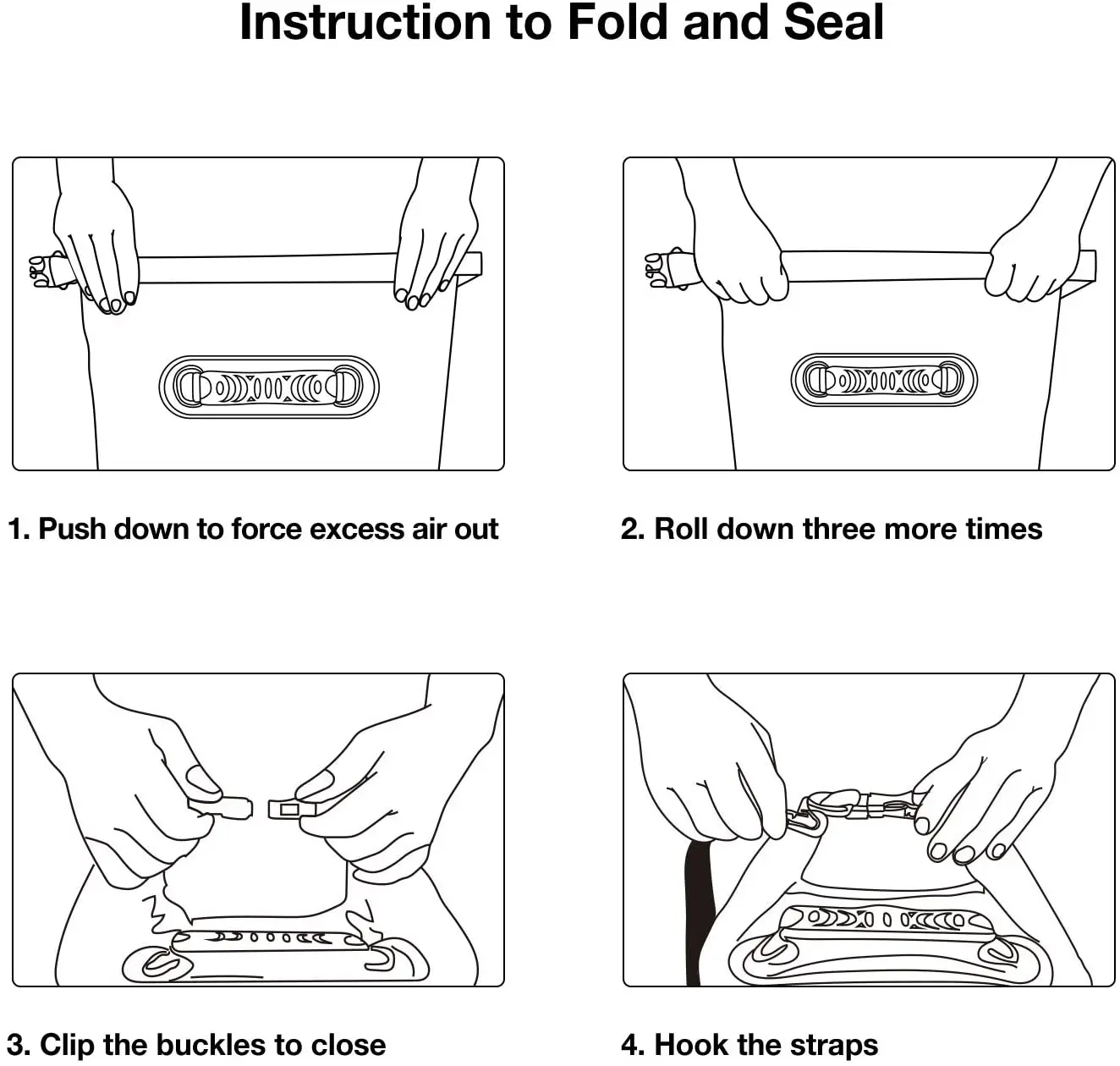 Instruction to Fold and Seal

1. Push down to force excess air out

2. Roll down three more times

3. Clip the buckles to close

4. Hook the straps