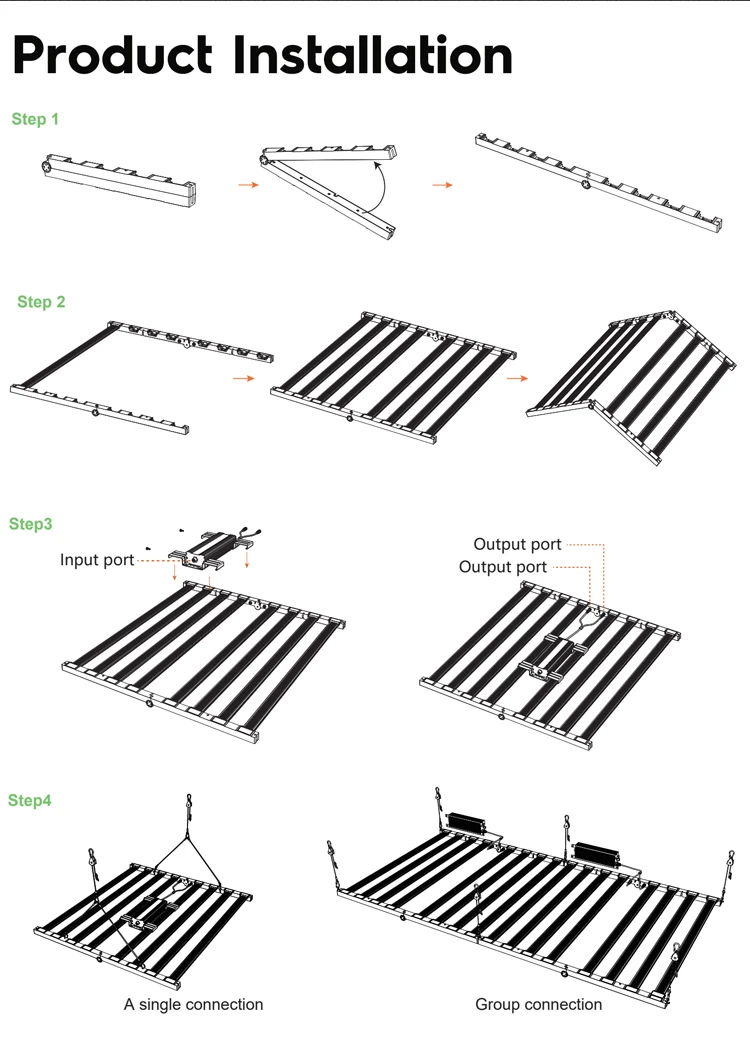 Product Installation

Step 1

Step 2

Step3

Input port

Output port

Output port

Step4

A single connection

Group connection