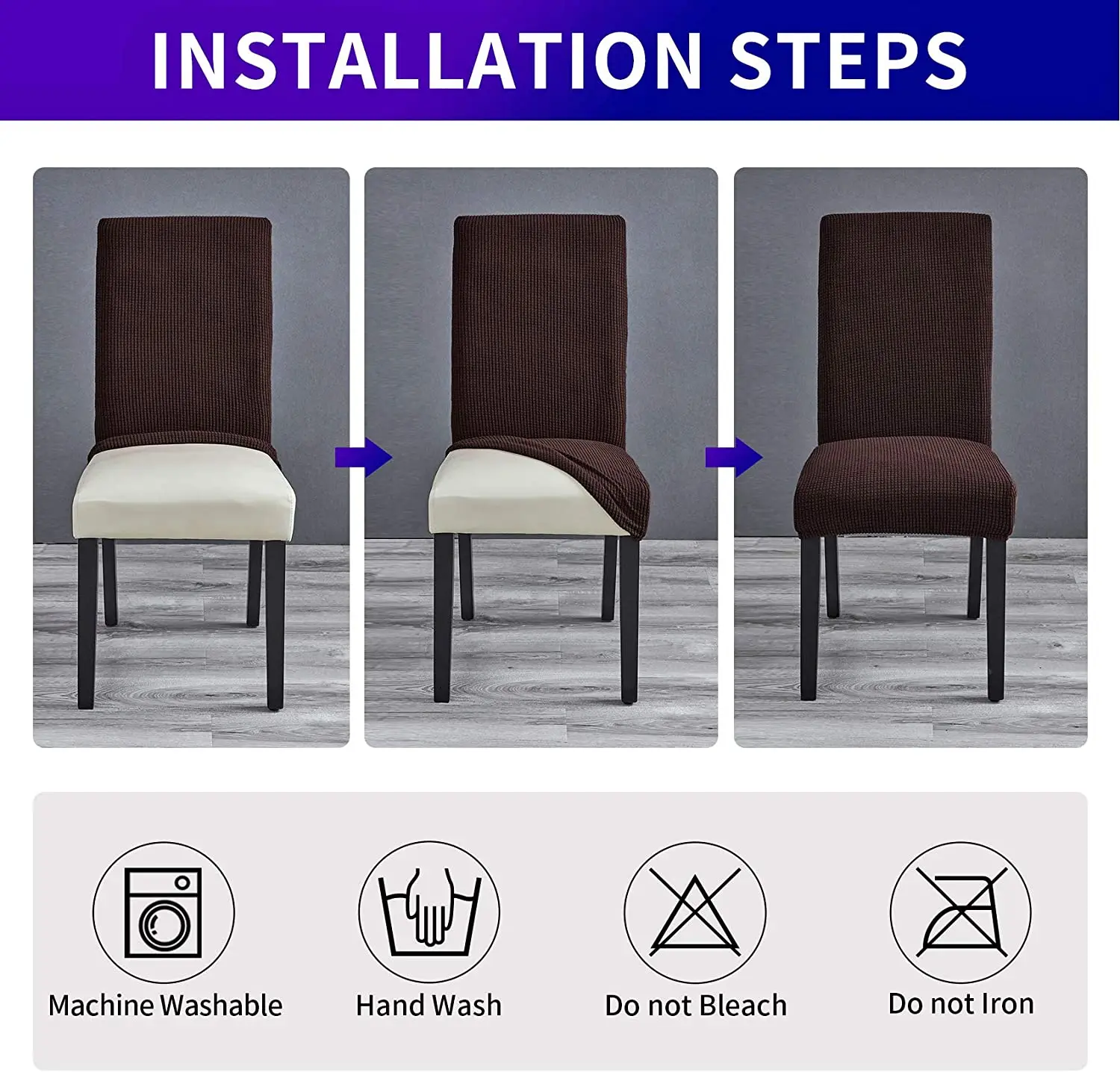 INSTALLATION STEPS

Machine Washable

Hand Wash

Do not Bleach

Do not Iron