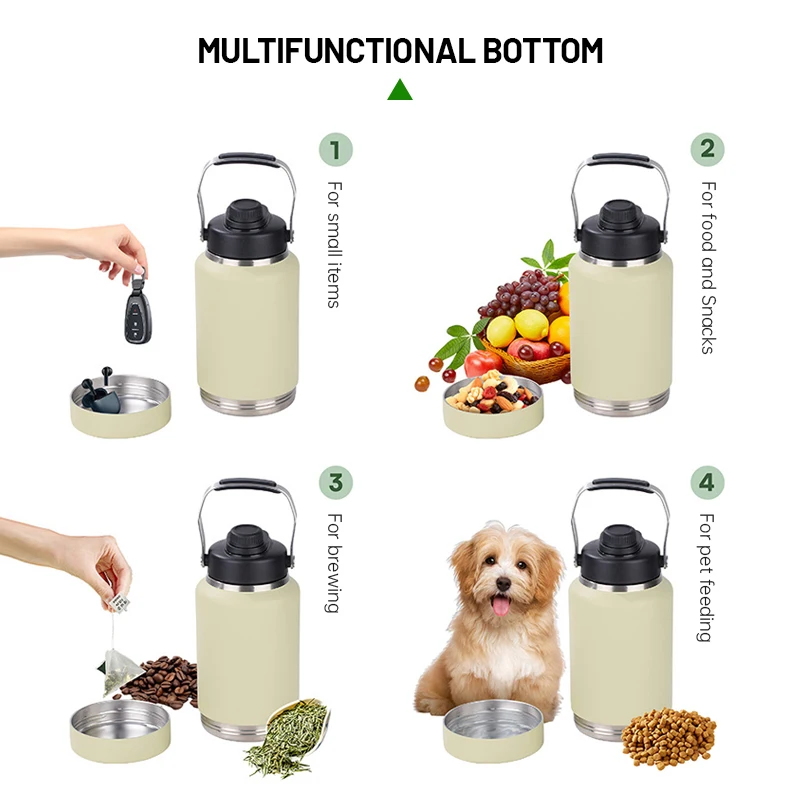 MULTIFUNCTIONAL BOTTOM

1
For small items

2
For food and Snacks

3
For brewing

4
For pet feeding