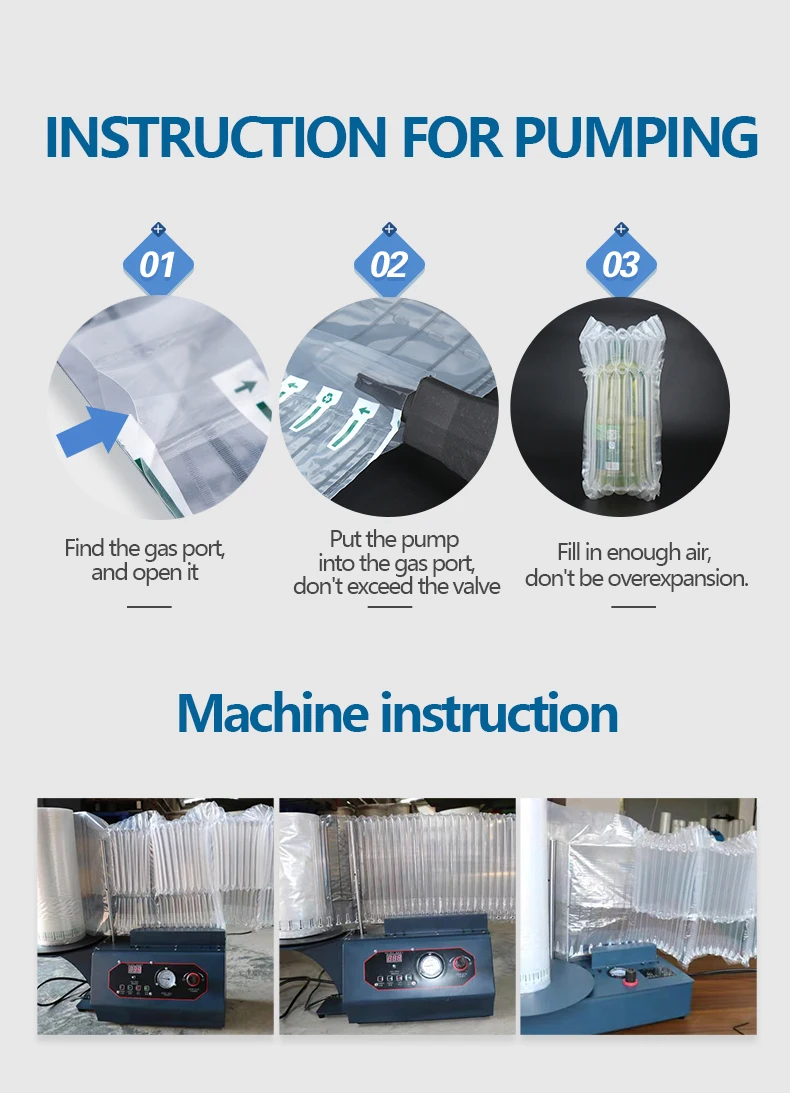 INSTRUCTION FOR PUMPING

01

Find the gas port, and open it

02

Put the pump into the gas port, don't exceed the valve

03

Fill in enough air, don't be overexpansion.

Machine instruction