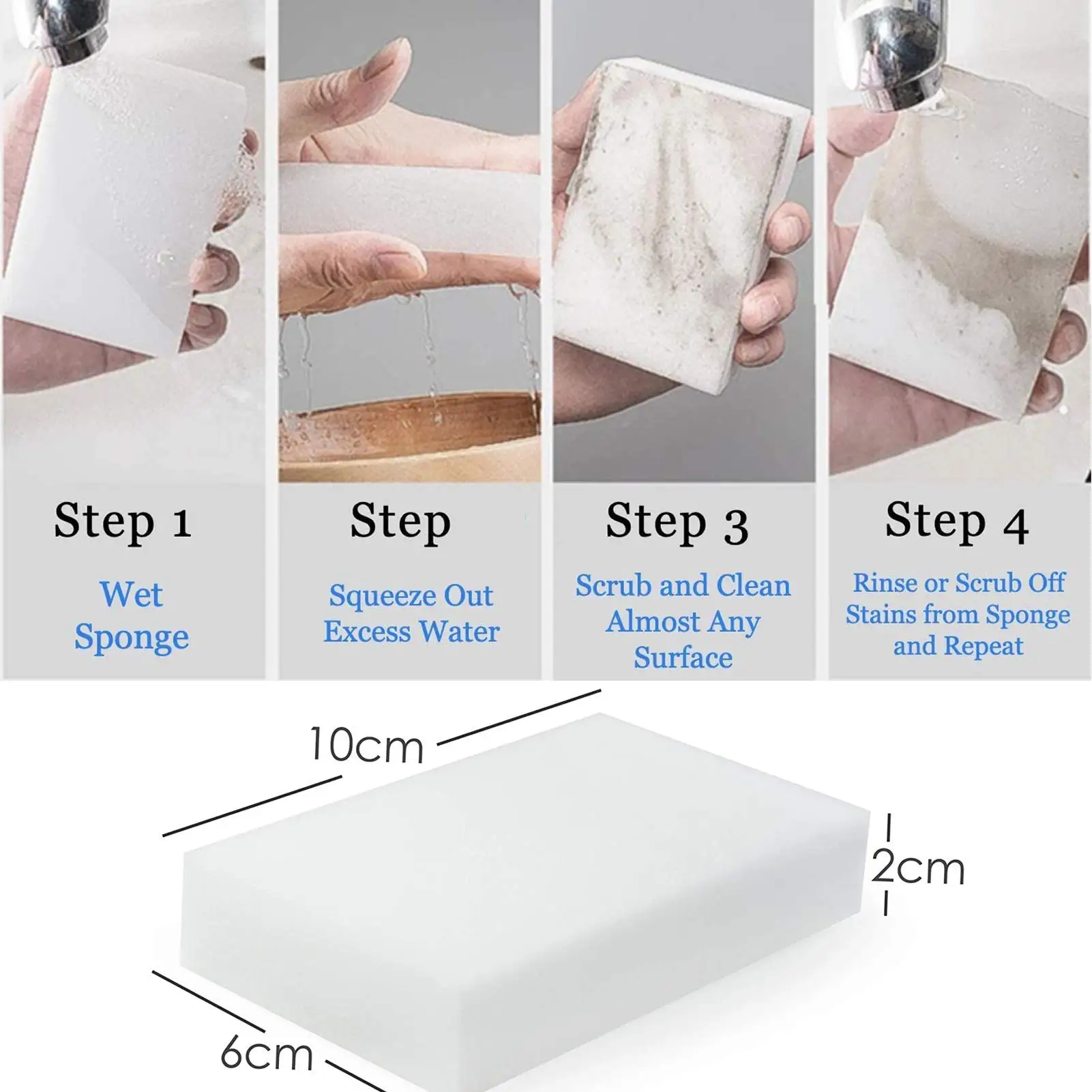 Step 1
Wet Sponge

Step
Squeeze Out Excess Water

Step 3
Scrub and Clean Almost Any Surface

Step 4
Rinse or Scrub Off Stains from Sponge and Repeat

10cm

2cm

6cm