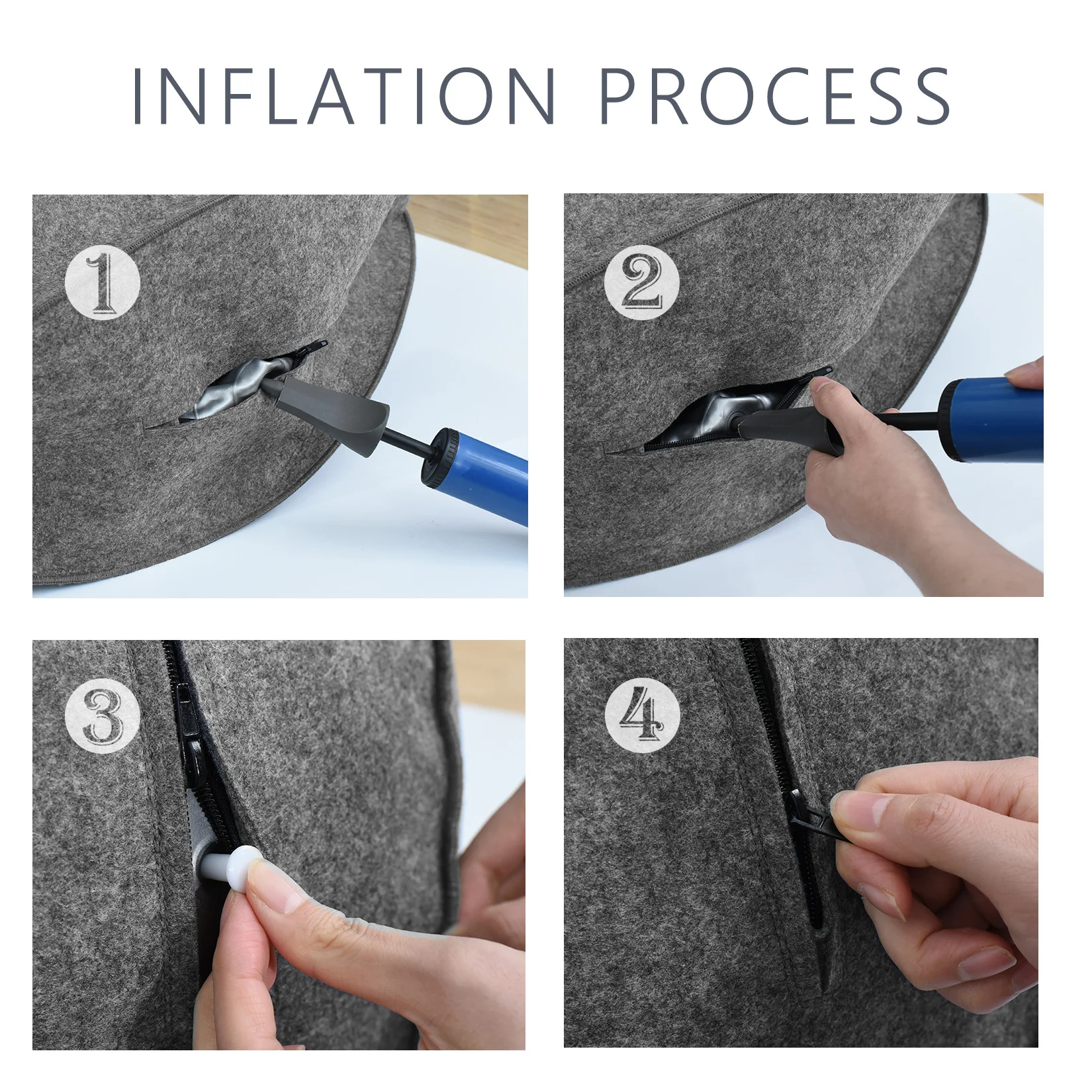 INFLATION PROCESS

1

2

3

4