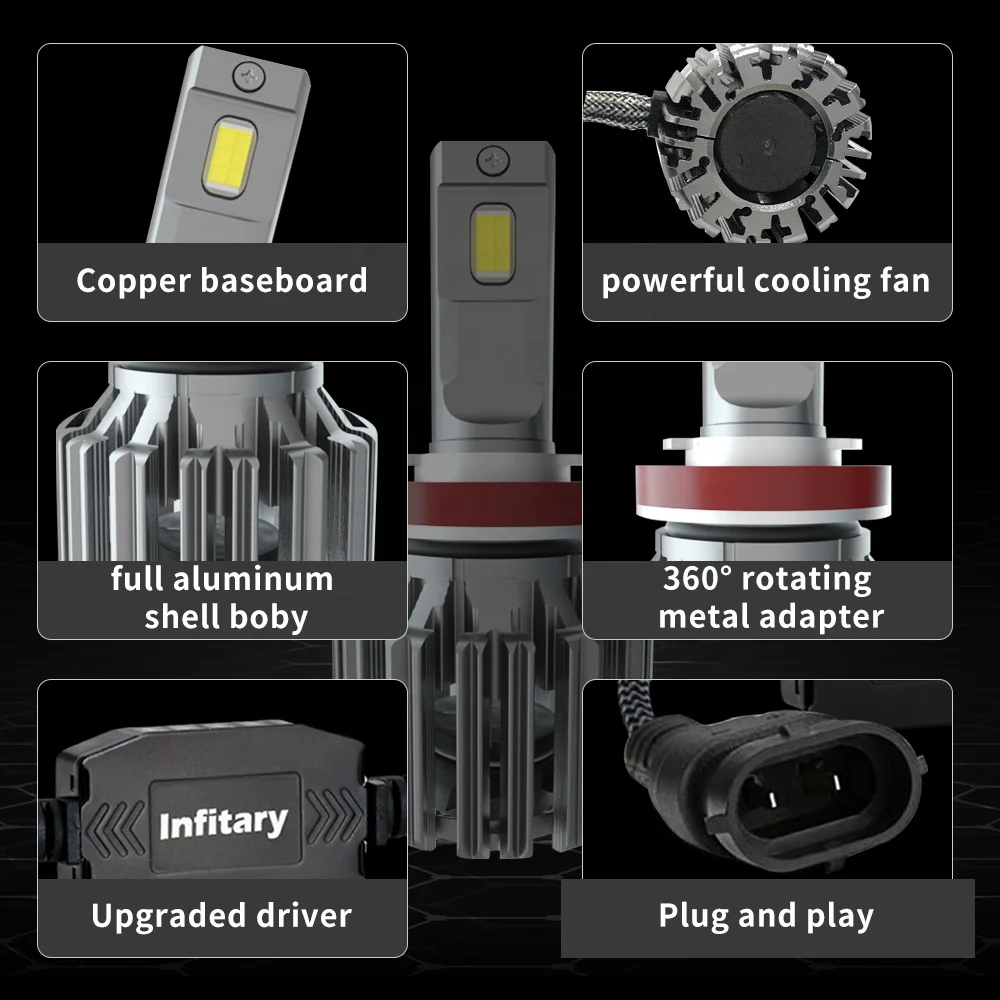 Copper baseboard

powerful cooling fan

full aluminum shell boby

360° rotating metal adapter

Infitary

Upgraded driver

Plug and play