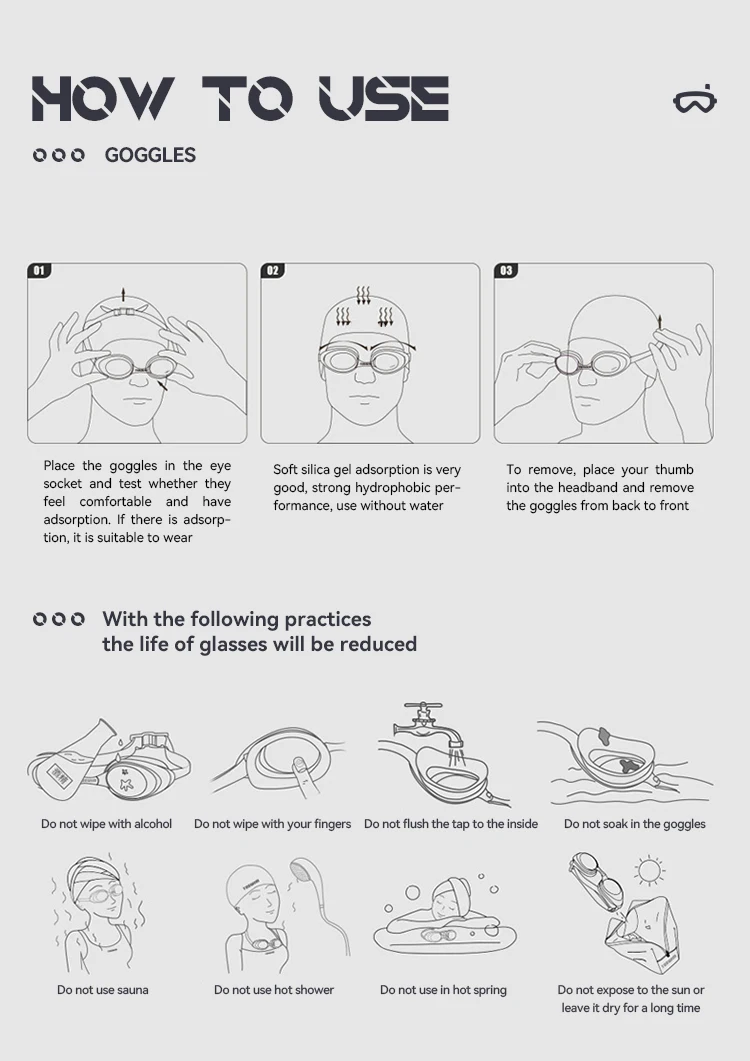 HOW TO USE

GOGGLES

01

02

03

Place the goggles in the eye socket and test whether they feel comfortable and have adsorption. If there is adsorption, it is suitable to wear

Soft silica gel adsorption is very good, strong hydrophobic performance, use without water

To remove, place your thumb into the headband and remove the goggles from back to front

With the following practices the life of glasses will be reduced

Do not wipe with alcohol

Do not wipe with your fingers

Do not flush the tap to the inside

Do not soak in the goggles

Do not use sauna

Do not use hot shower

Do not use in hot spring

Do not expose to the sun or leave it dry for a long time