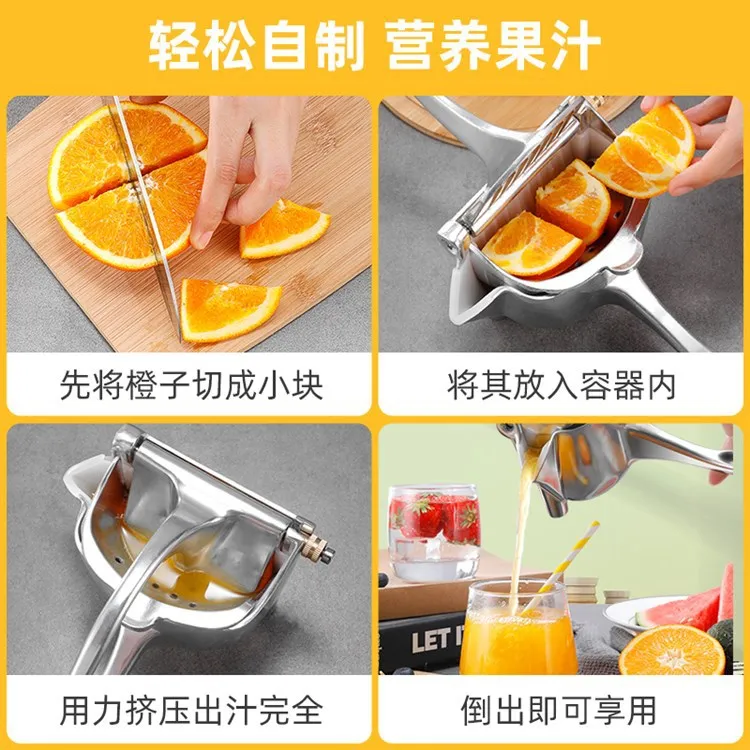 轻松自制 营养果汁

先将橙子切成小块

将其放入容器内

用力挤压出汁完全

LET I

倒出即可享用